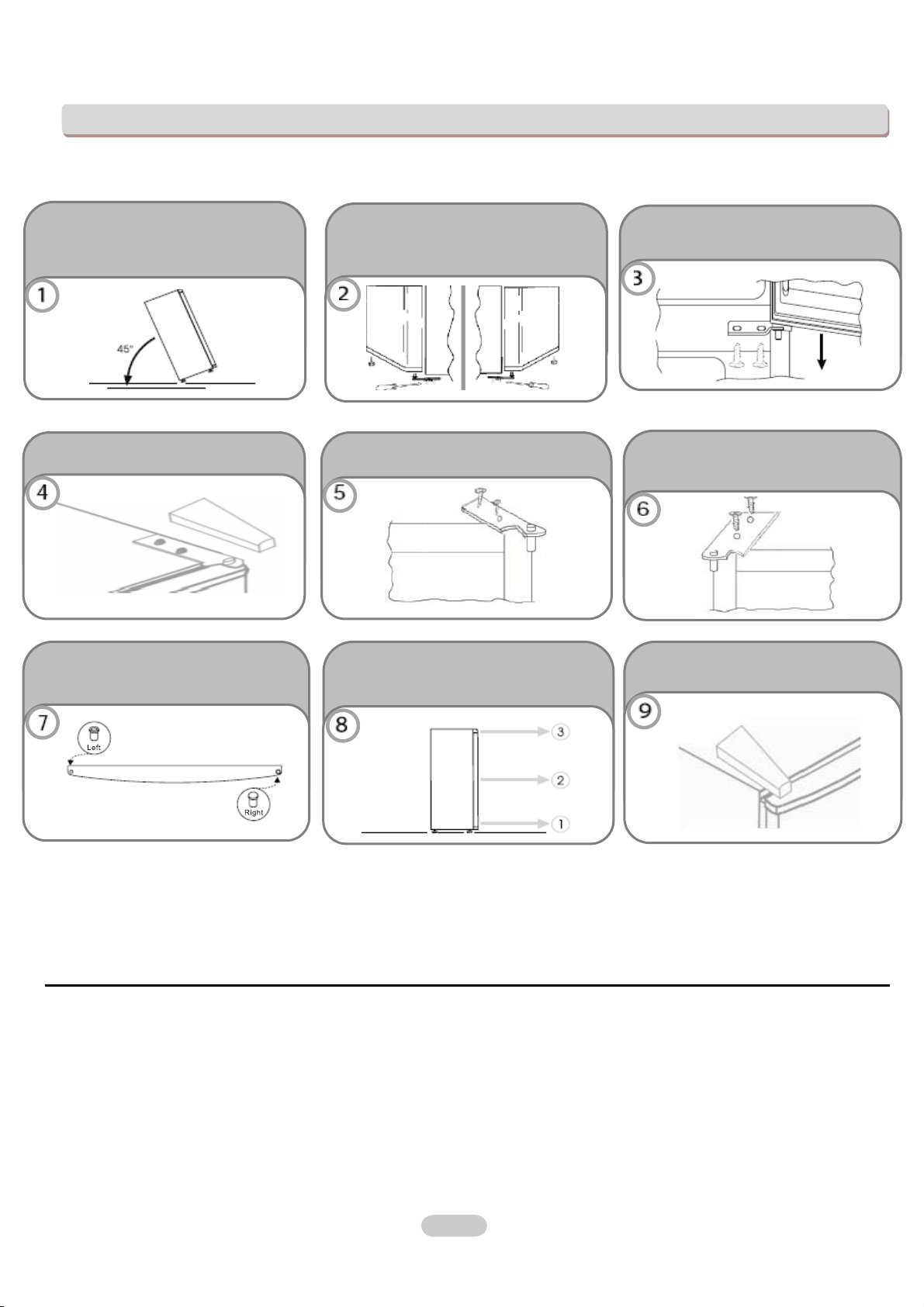 1

45°

2

3

4

5

6

7

Left

Right

8

3

2

1

9