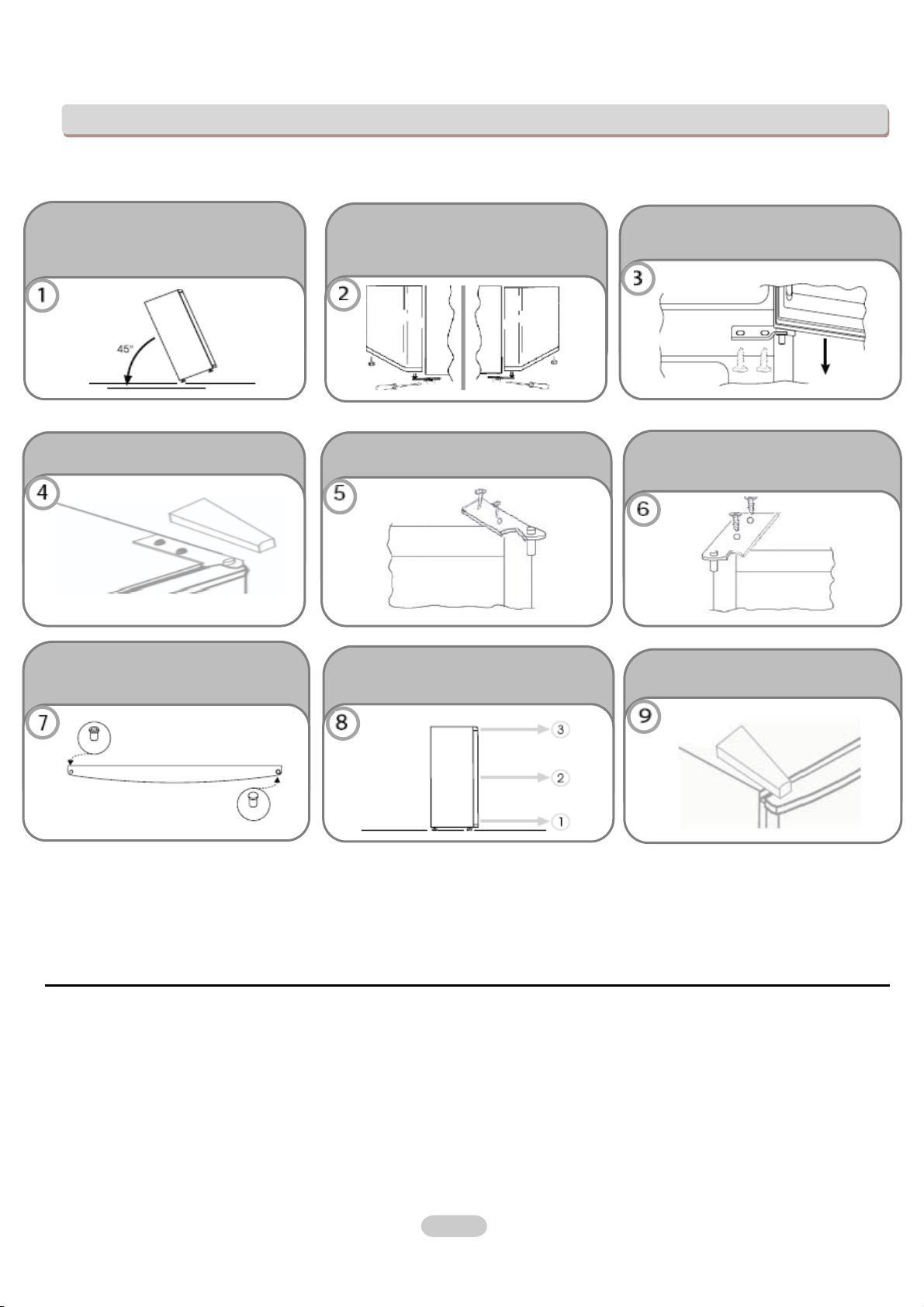 1

45°

2

3

4

5

6

7

8

3

2

1

9