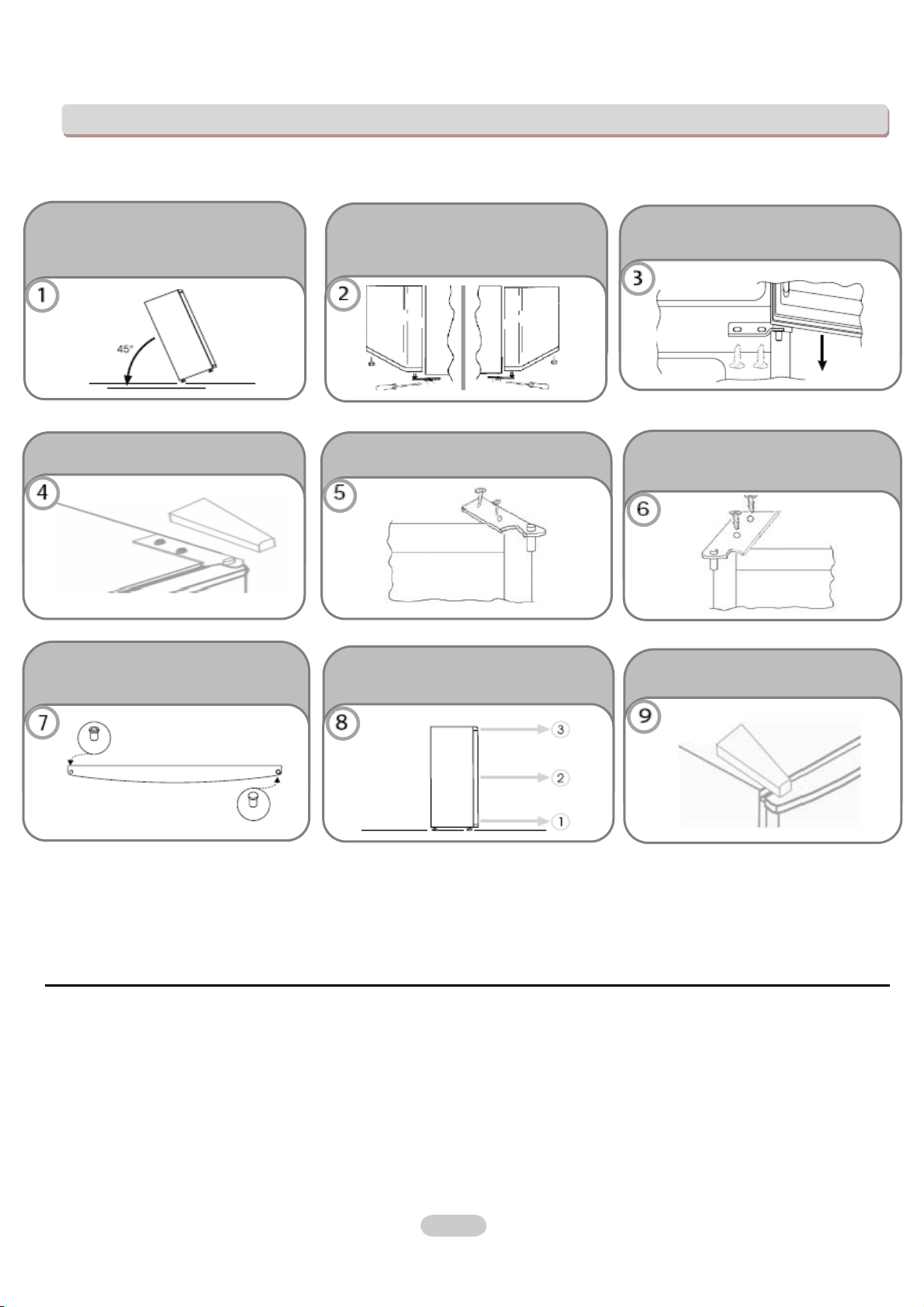 1

45°

2

3

4

5

6

7

8

3

2

1

9