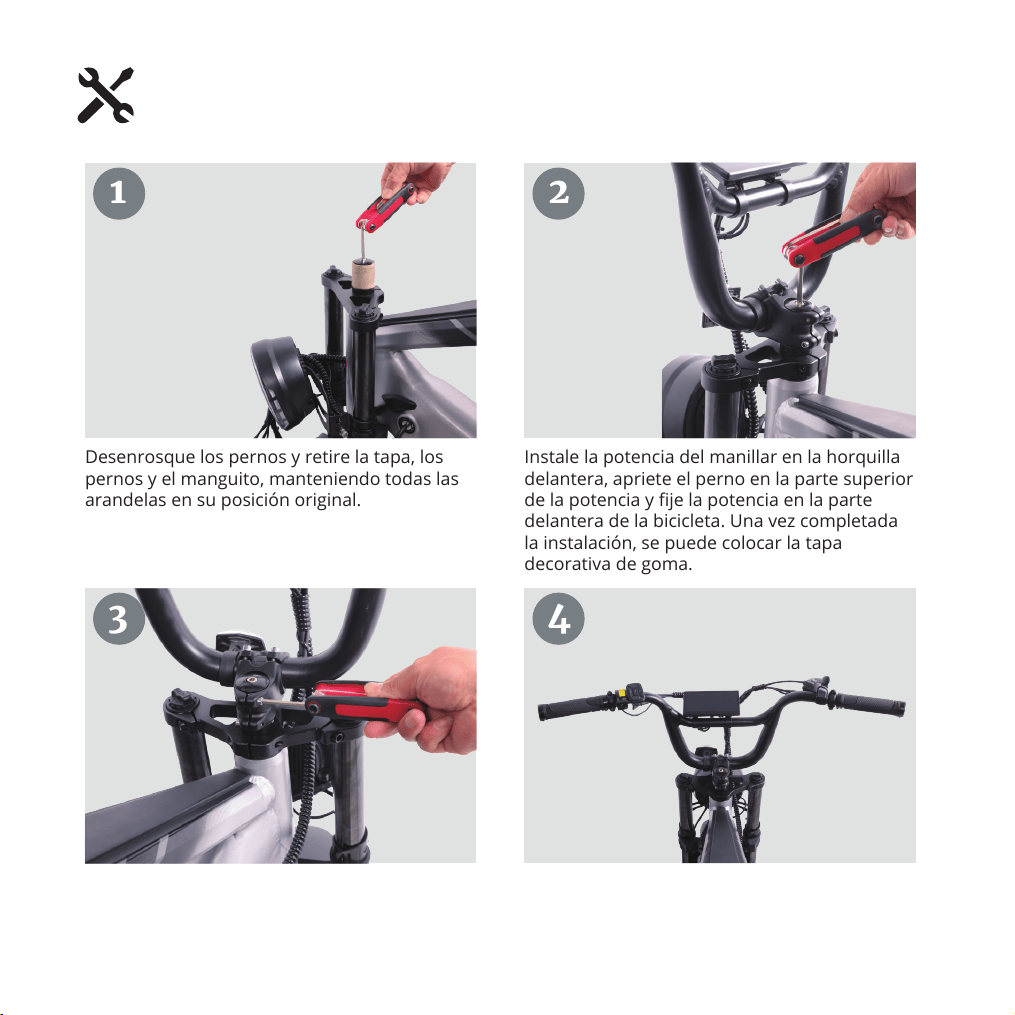 1

Desenrosque los pernos y retire la tapa, los pernos y el manguito, manteniendo todas las arandelas en su posición original.

2

Instale la potencia del manillar en la horquilla delantera, apriete el perno en la parte superior de la potencia y fije la potencia en la parte delantera de la bicicleta. Una vez completada la instalación, se puede colocar la tapa decorativa de goma.

3

4