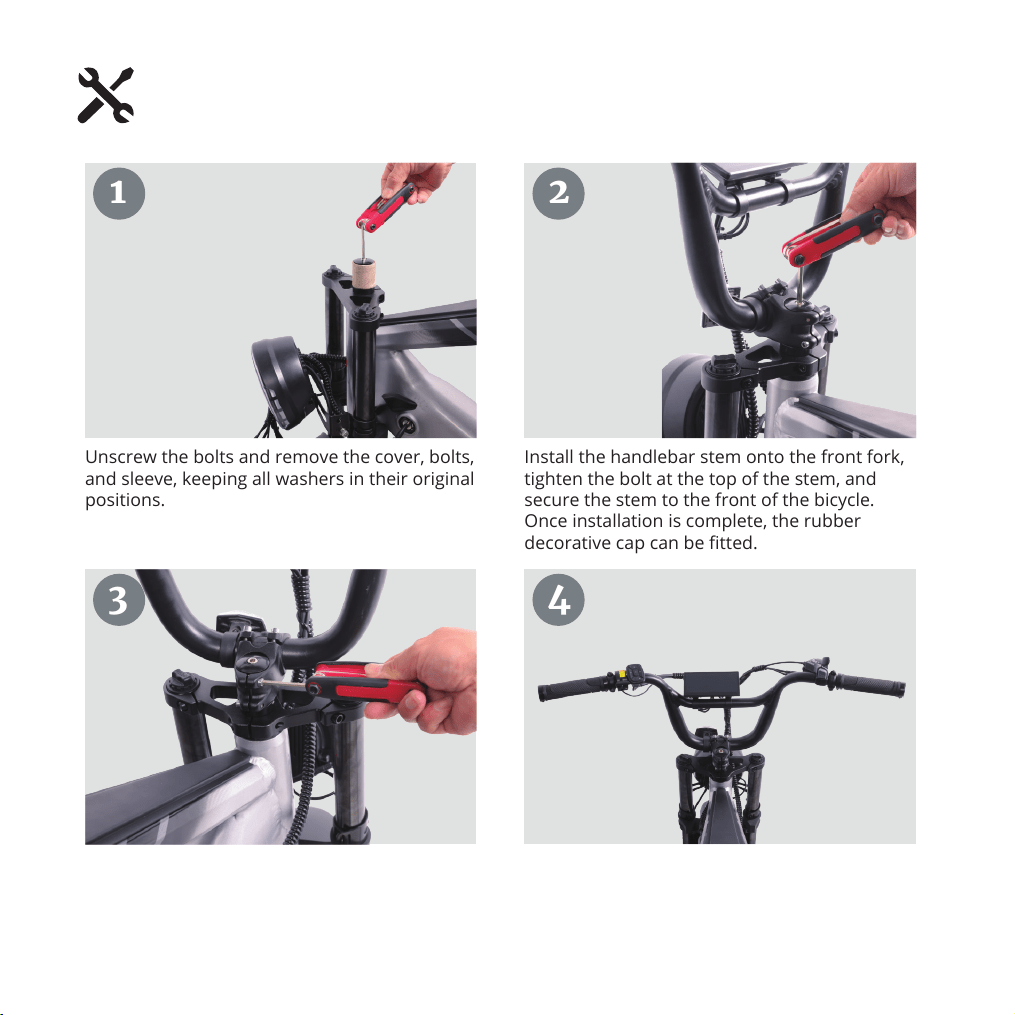 1

Unscrew the bolts and remove the cover, bolts, and sleeve, keeping all washers in their original positions.

2

Install the handlebar stem onto the front fork, tighten the bolt at the top of the stem, and secure the stem to the front of the bicycle. Once installation is complete, the rubber decorative cap can be fitted.

3

4