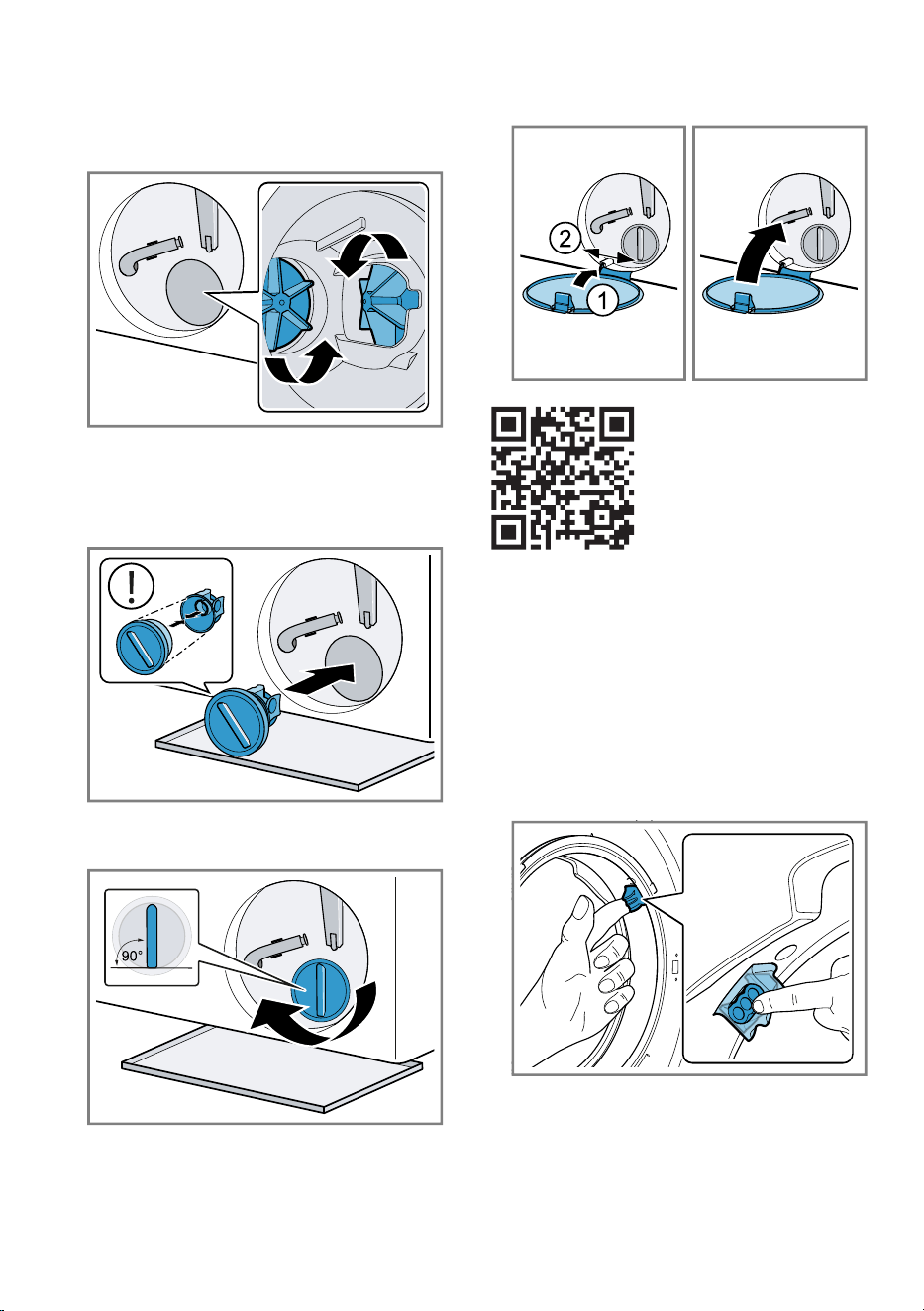 2
1
90°