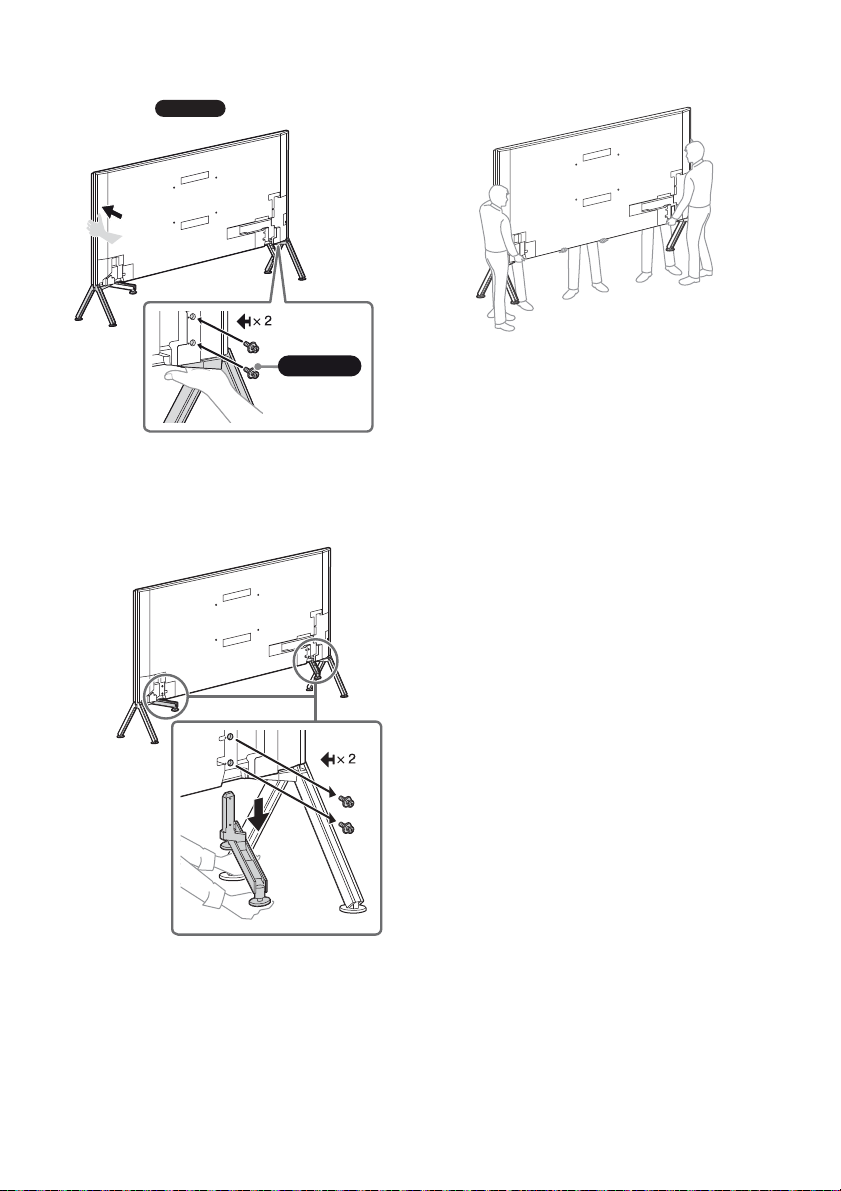 × 2

× 2