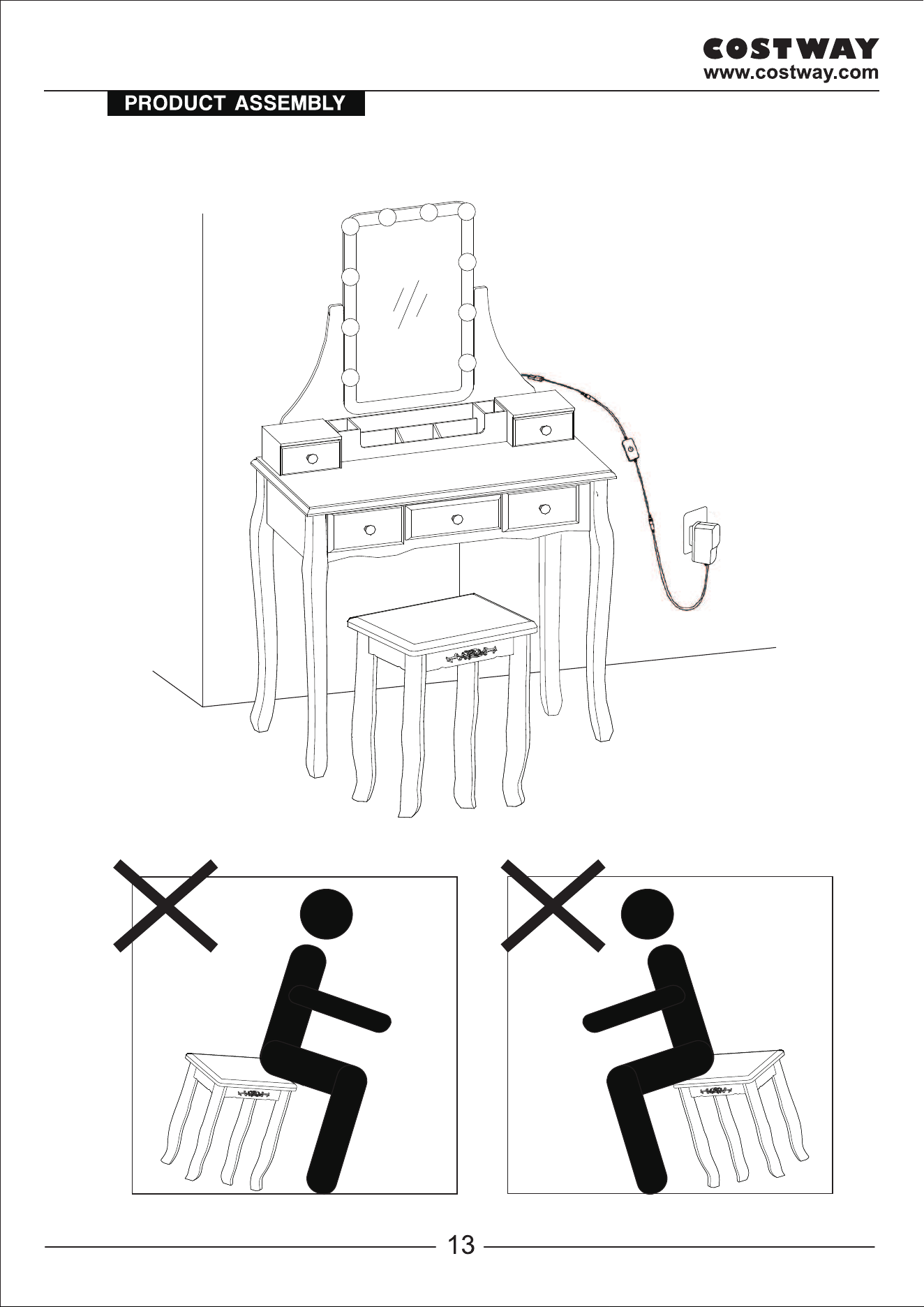 COSTWAY
www.costway.com

PRODUCT ASSEMBLY

13