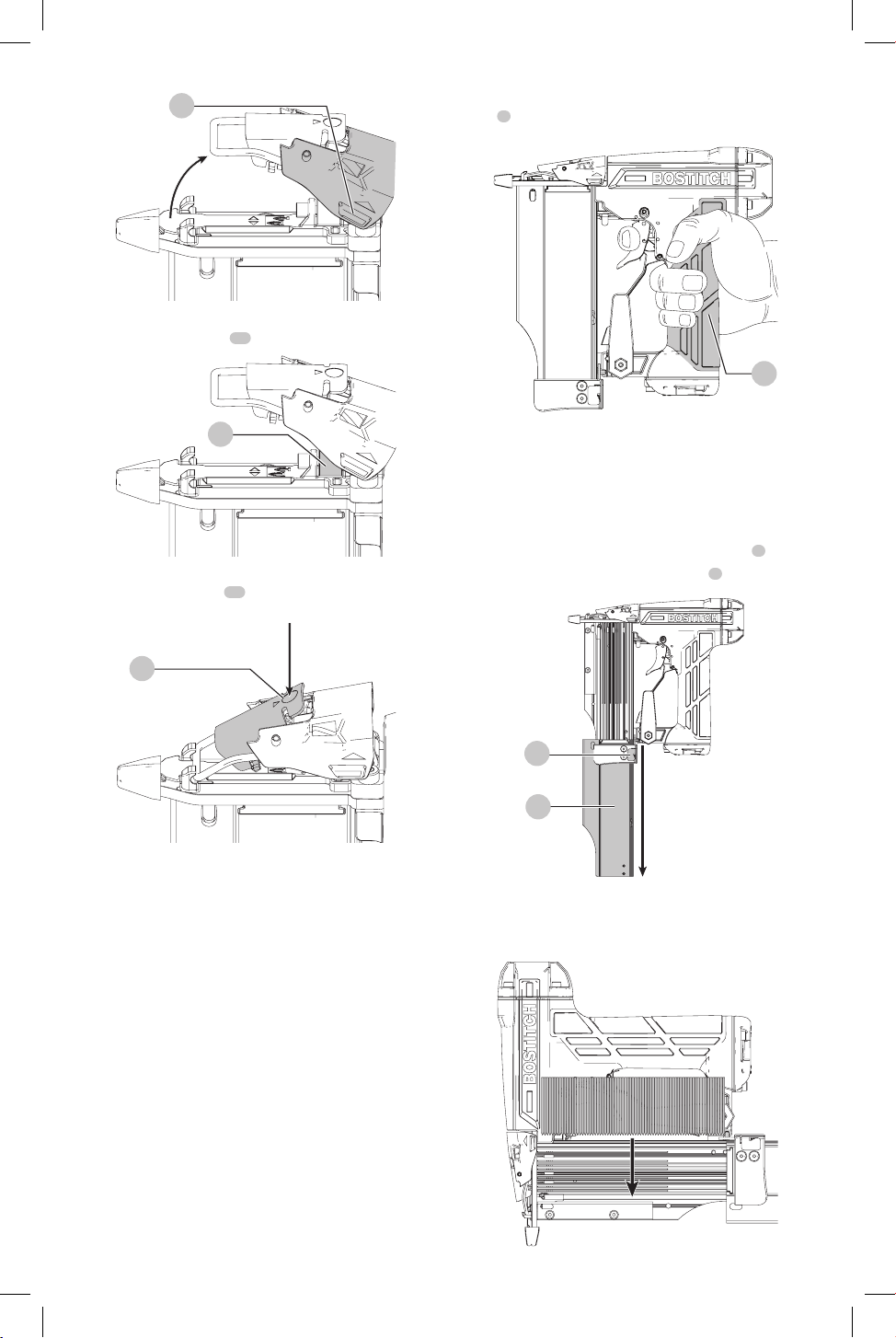 BOSTITCH

BOSTITCH

BOSTITCH