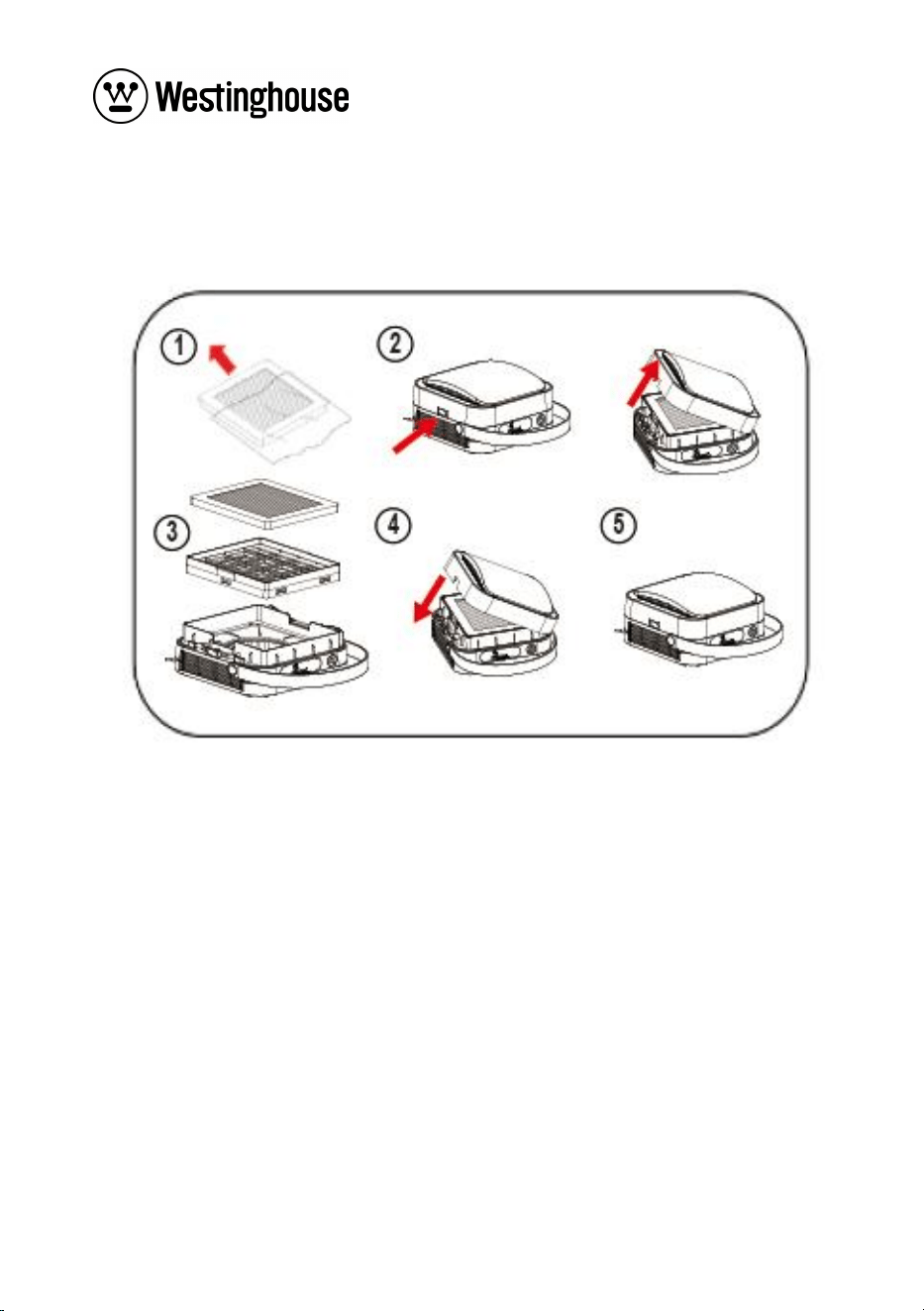 Westinghouse

1

2

3

4

5