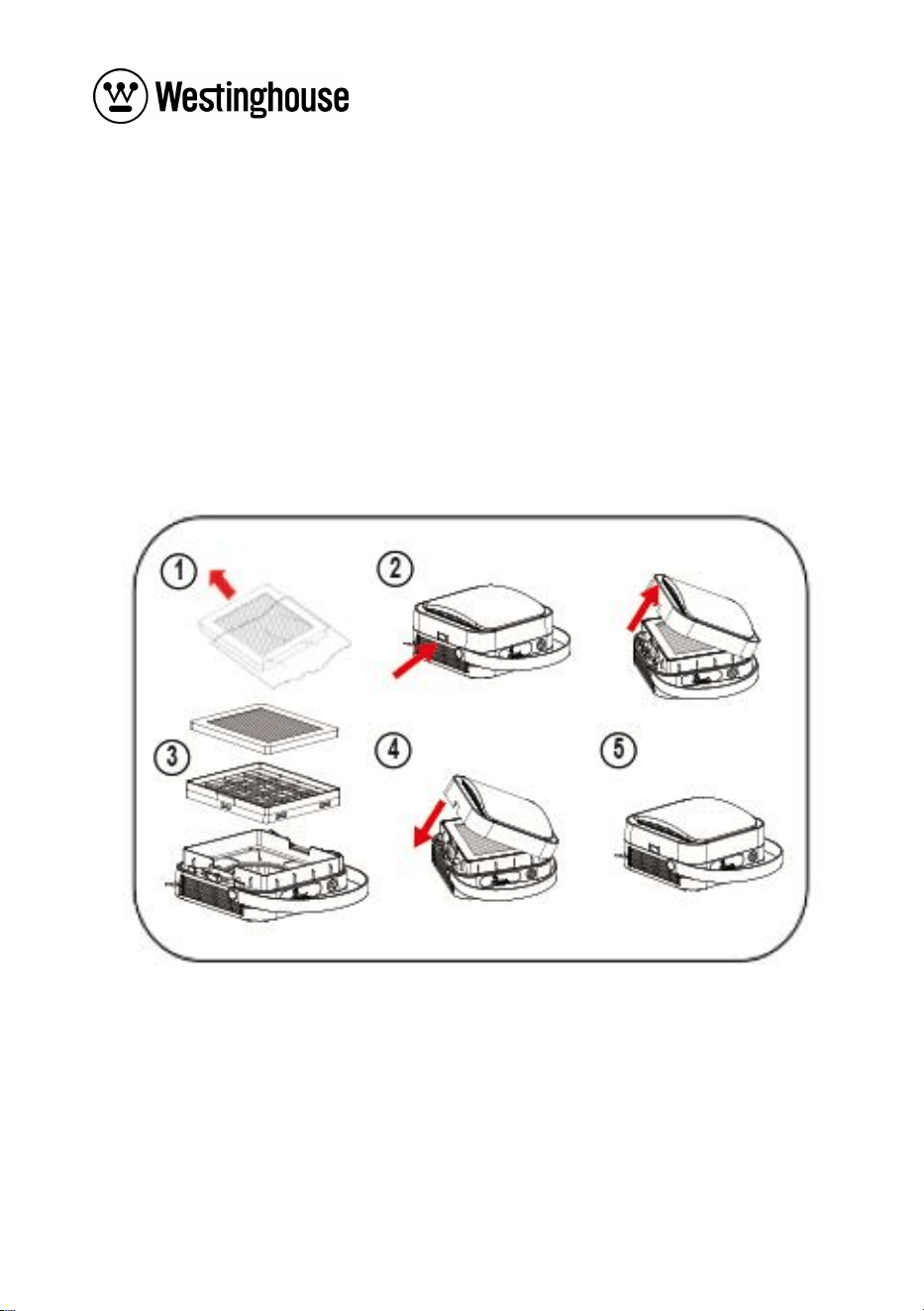 Westinghouse

1

2

3

4

5