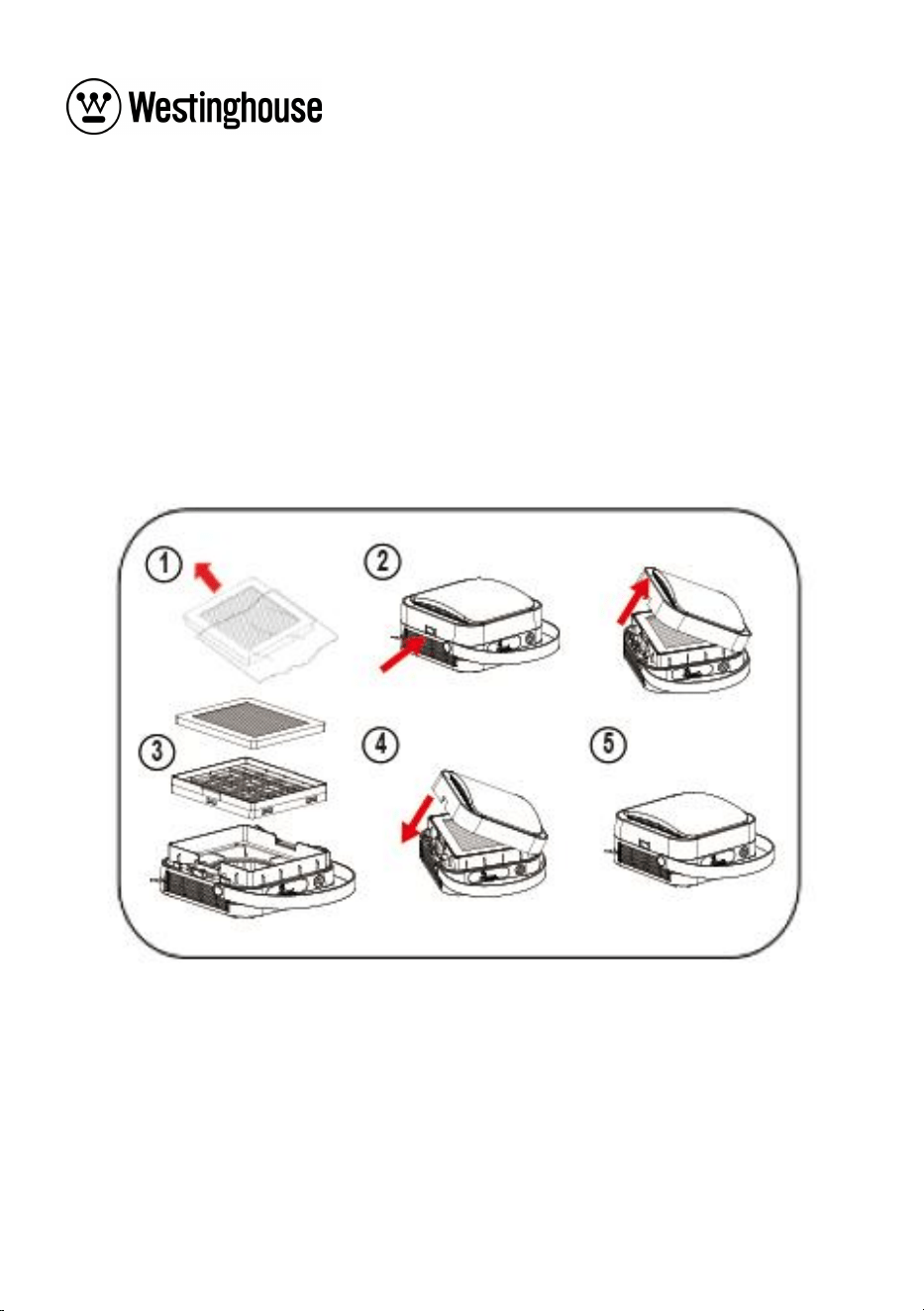 Westinghouse

1

2

3

4

5