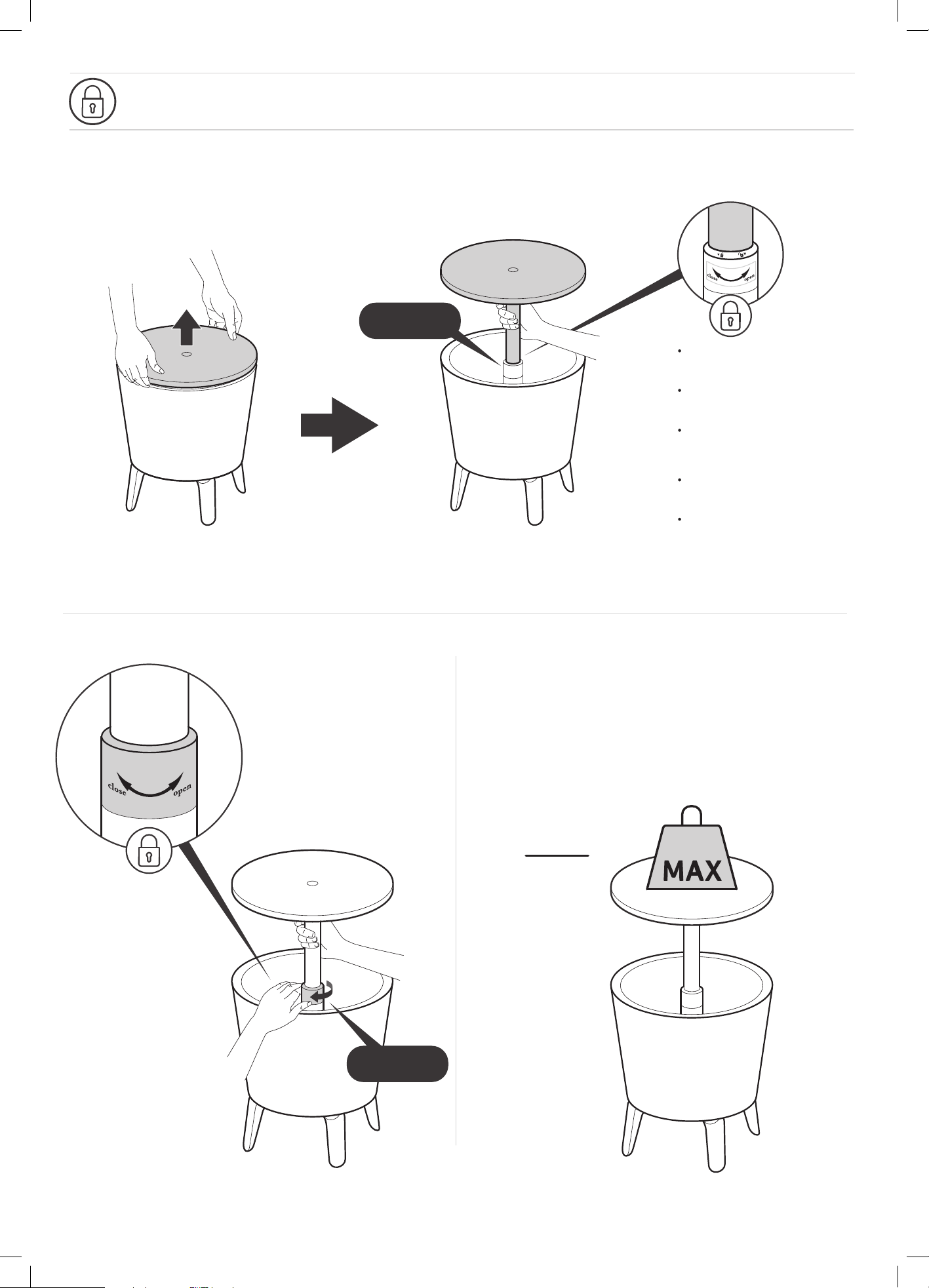 close
open

close
open

MAX