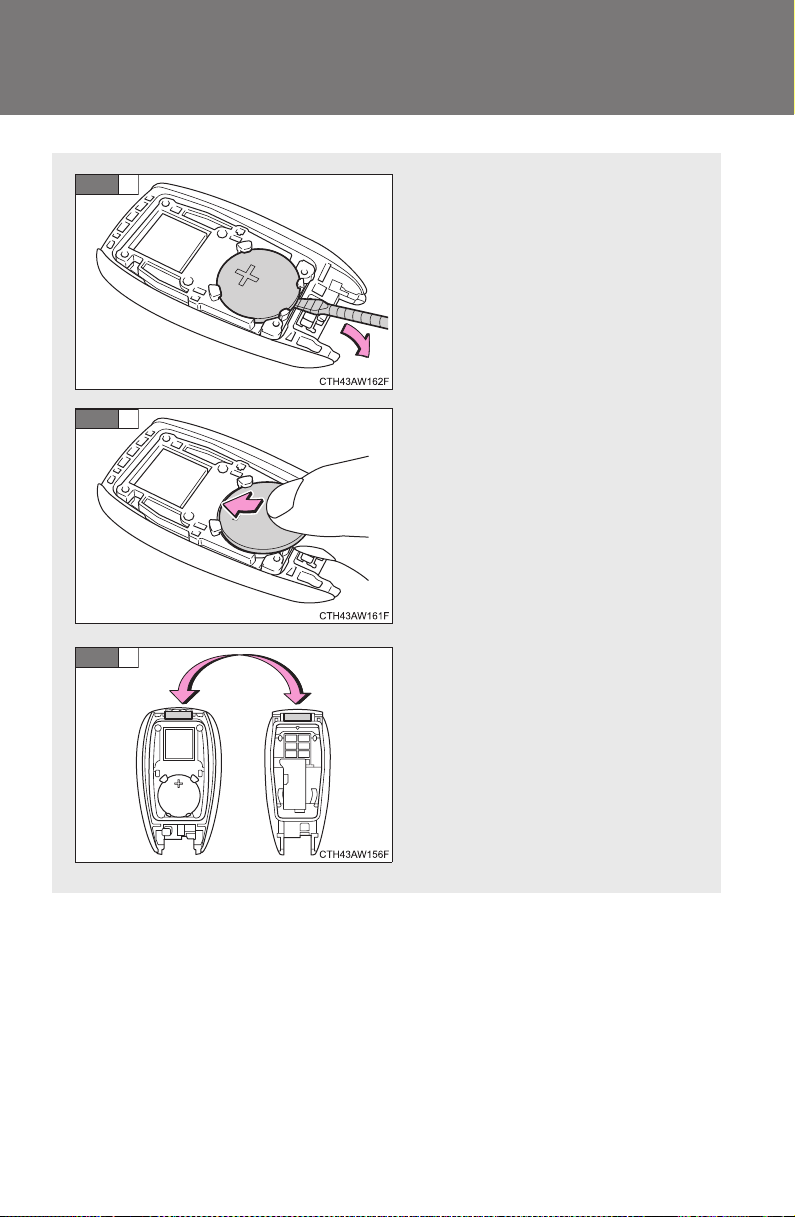 CTH43AW162F

CTH43AW161F

CTH43AW156F