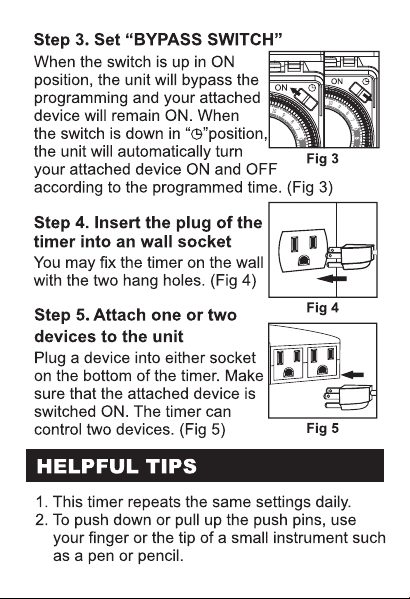 Step 3. Set “BYPASS SWITCH”

When the switch is up in ON position, the unit will bypass the programming and your attached device will remain ON. When the switch is down in “◷”position, the unit will automatically turn your attached device ON and OFF according to the programmed time. (Fig 3)

ON ◷ ON ◷

Fig 3

Step 4. Insert the plug of the timer into an wall socket

You may fix the timer on the wall with the two hang holes. (Fig 4)

Fig 4

Step 5. Attach one or two devices to the unit

Plug a device into either socket on the bottom of the timer. Make sure that the attached device is switched ON. The timer can control two devices. (Fig 5)

Fig 5

HELPFUL TIPS

1. This timer repeats the same settings daily.
2. To push down or pull up the push pins, use your finger or the tip of a small instrument such as a pen or pencil.