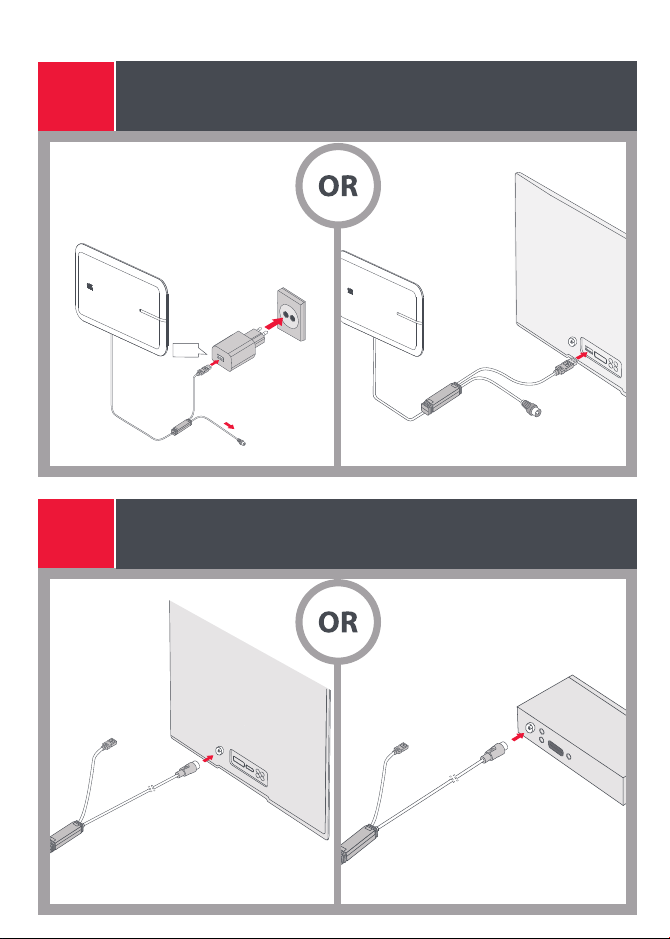 OR

OR