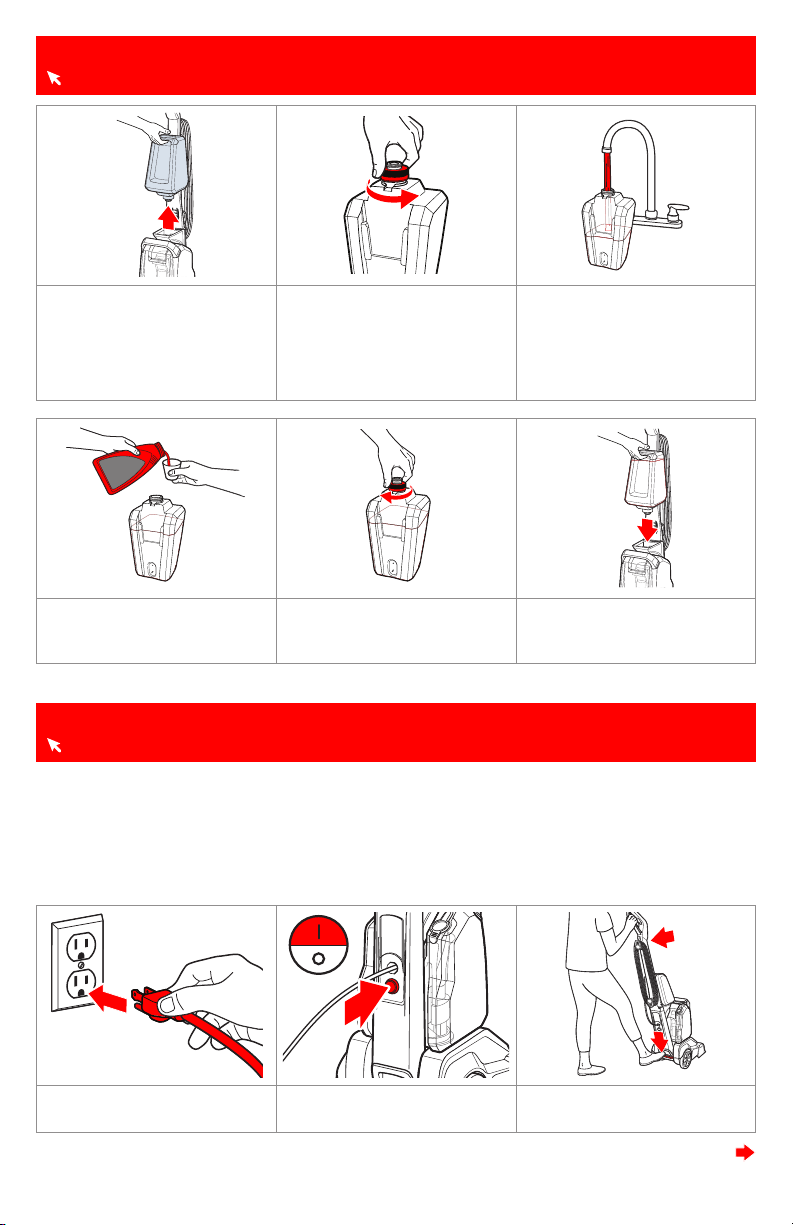 I
O