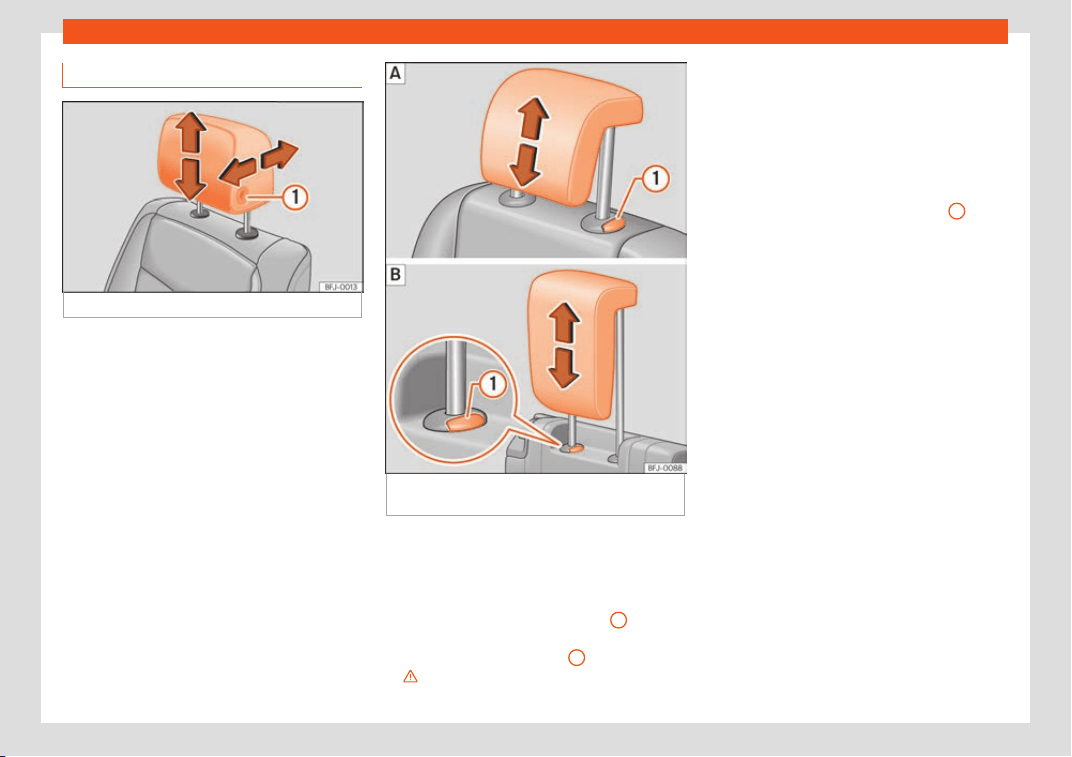 1
BFJ-0013
A
1
B
1
BFJ-0088