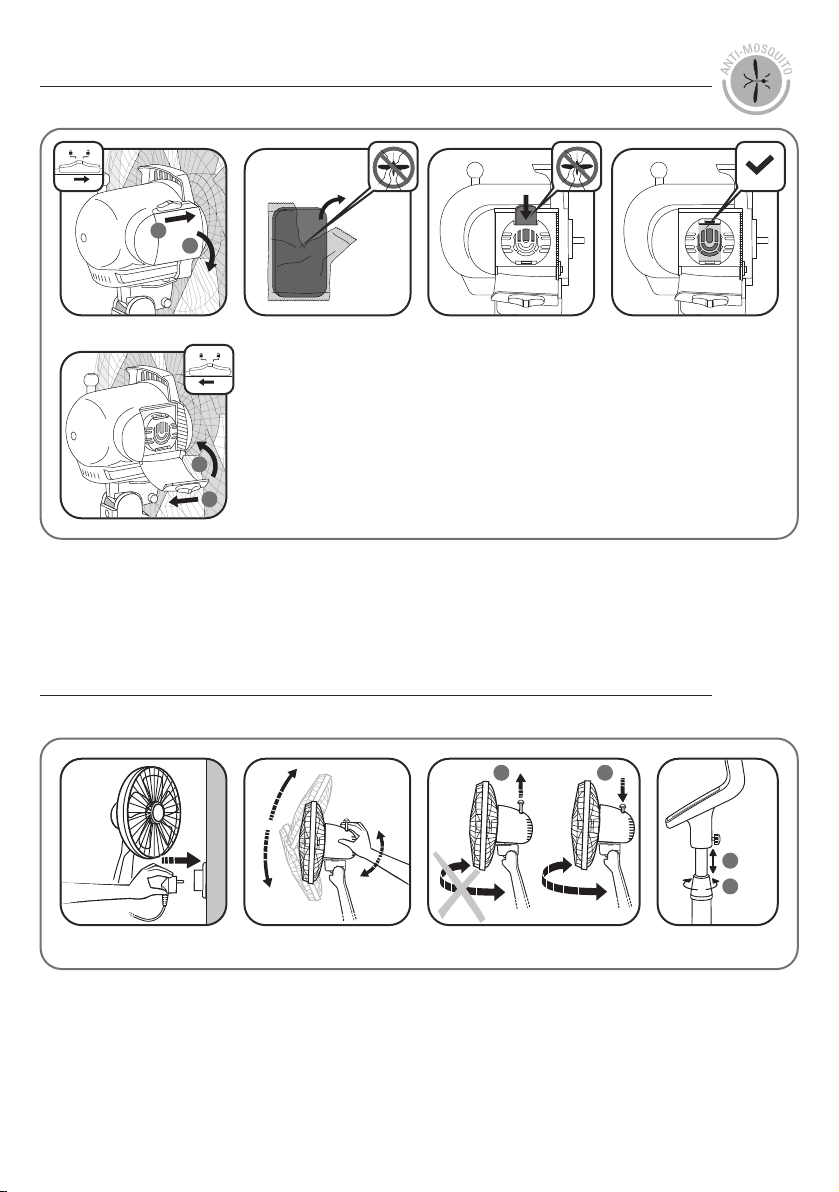 ANTI-MOSQUITO