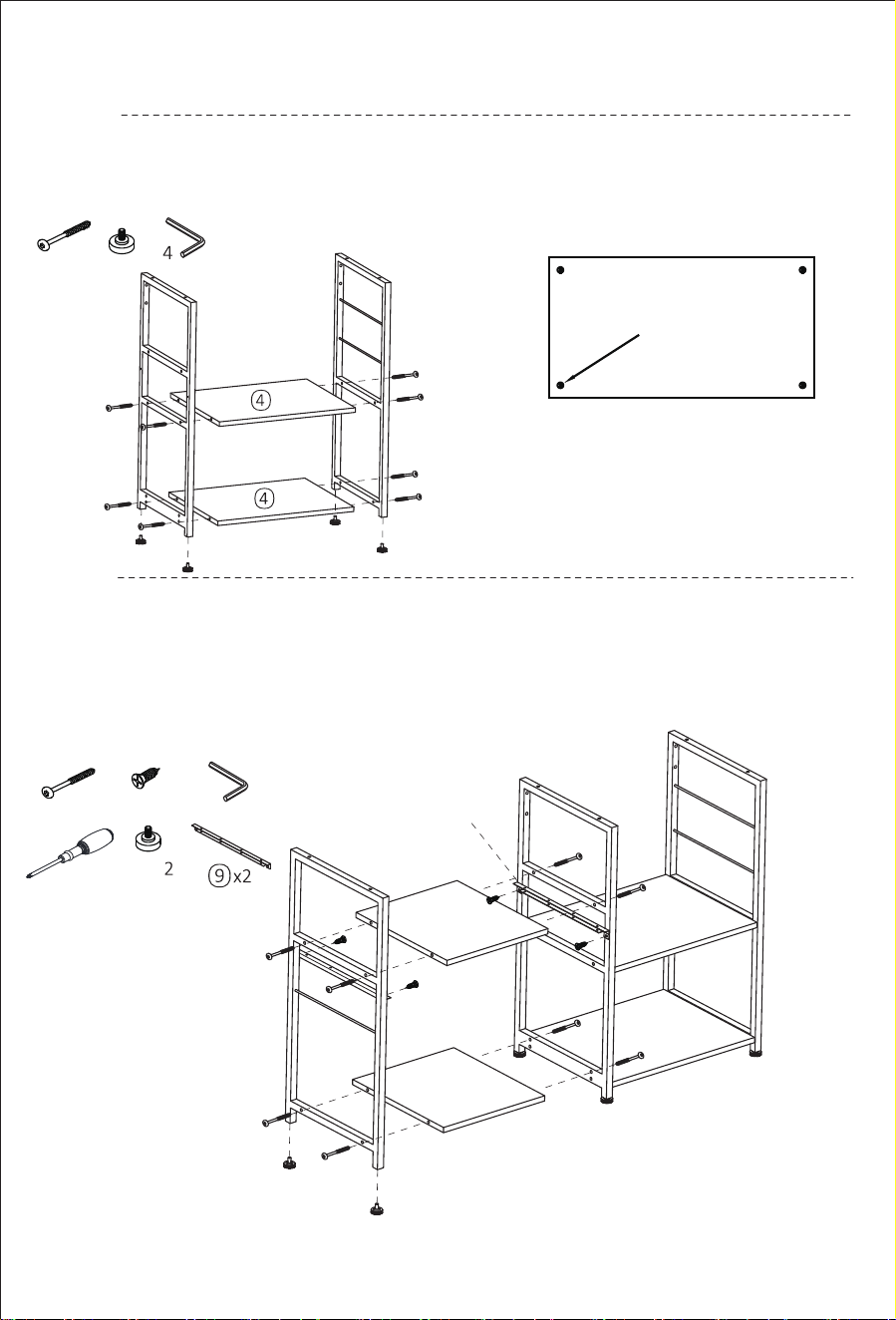 4

4

4

2

9 x2