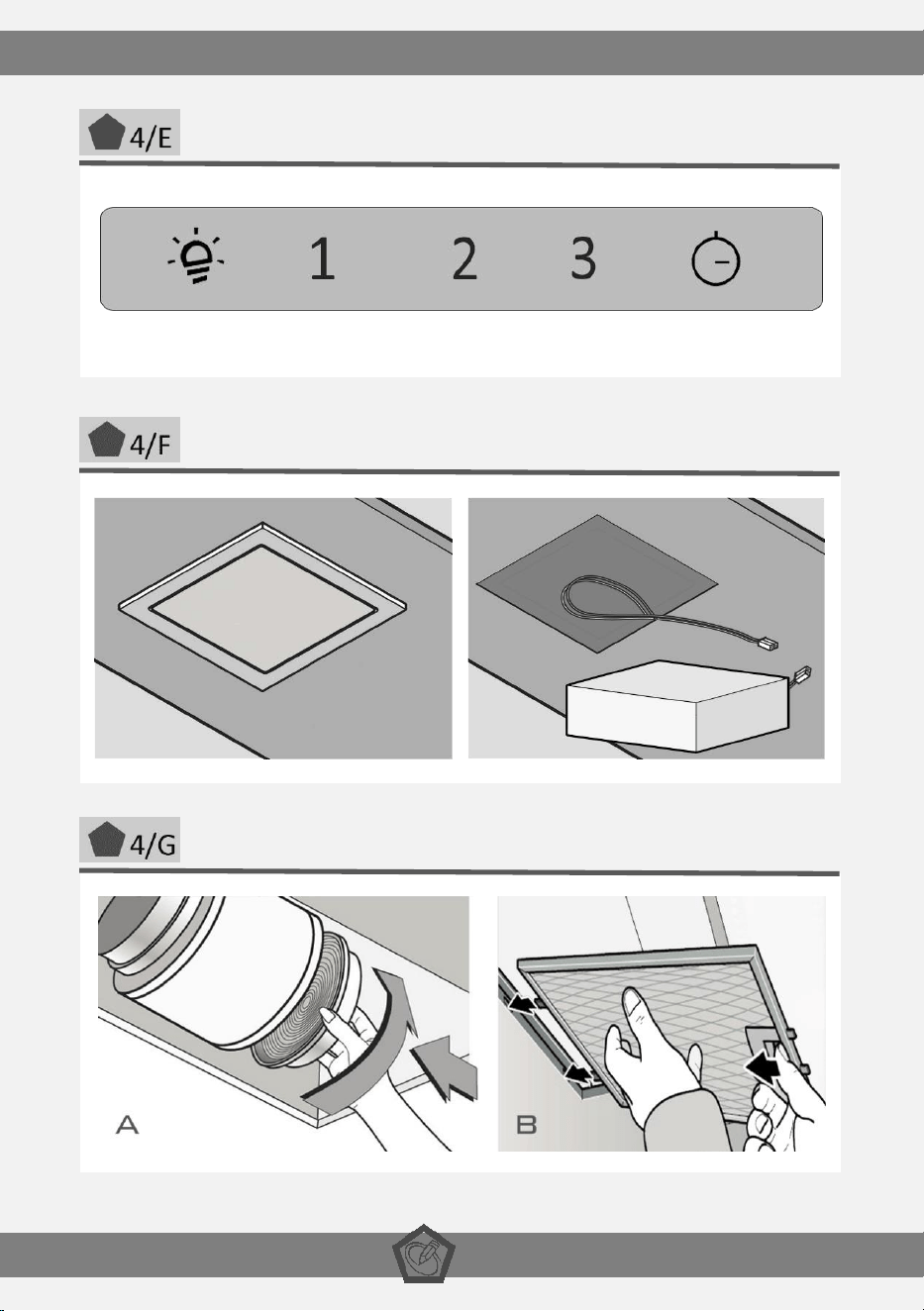 4/E

1 2 3

4/F

4/G

A

B