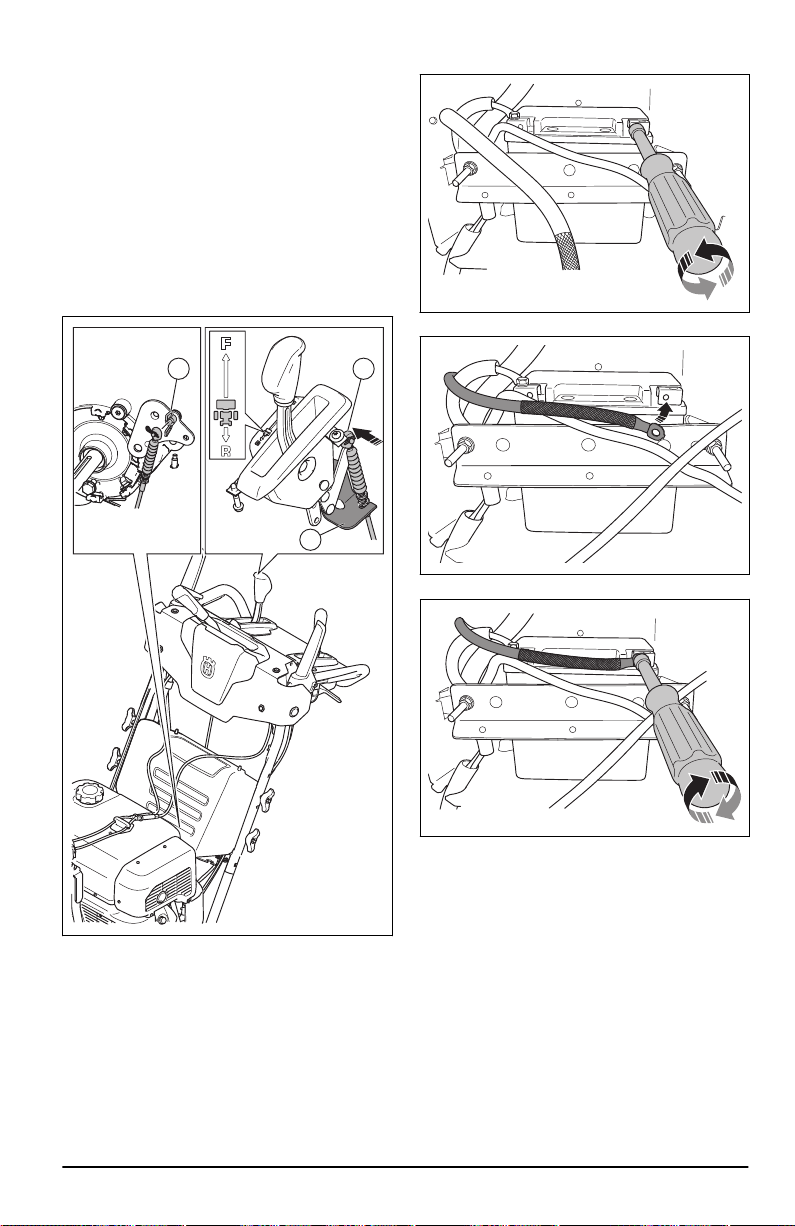 F

R