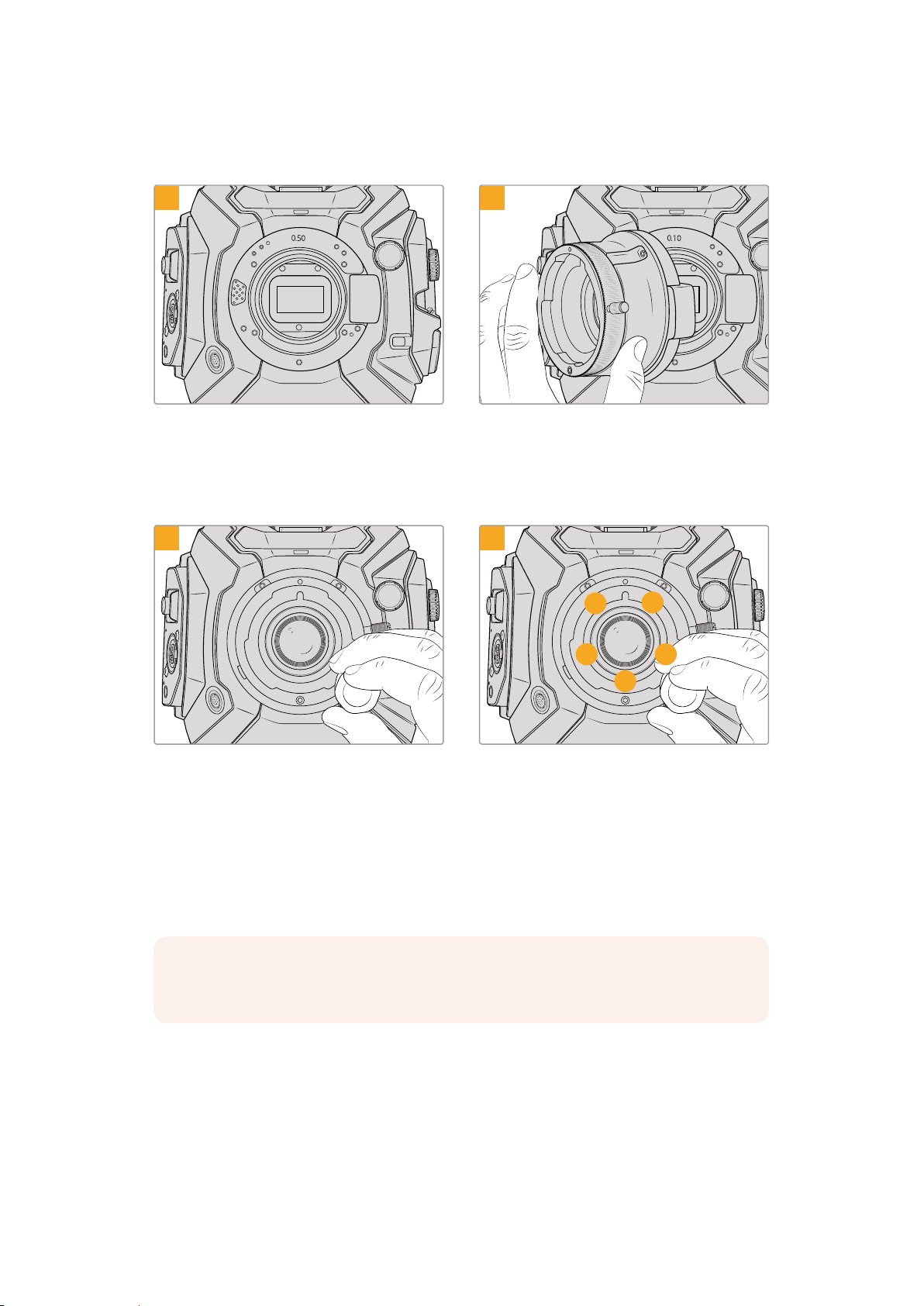 0.50

0.10