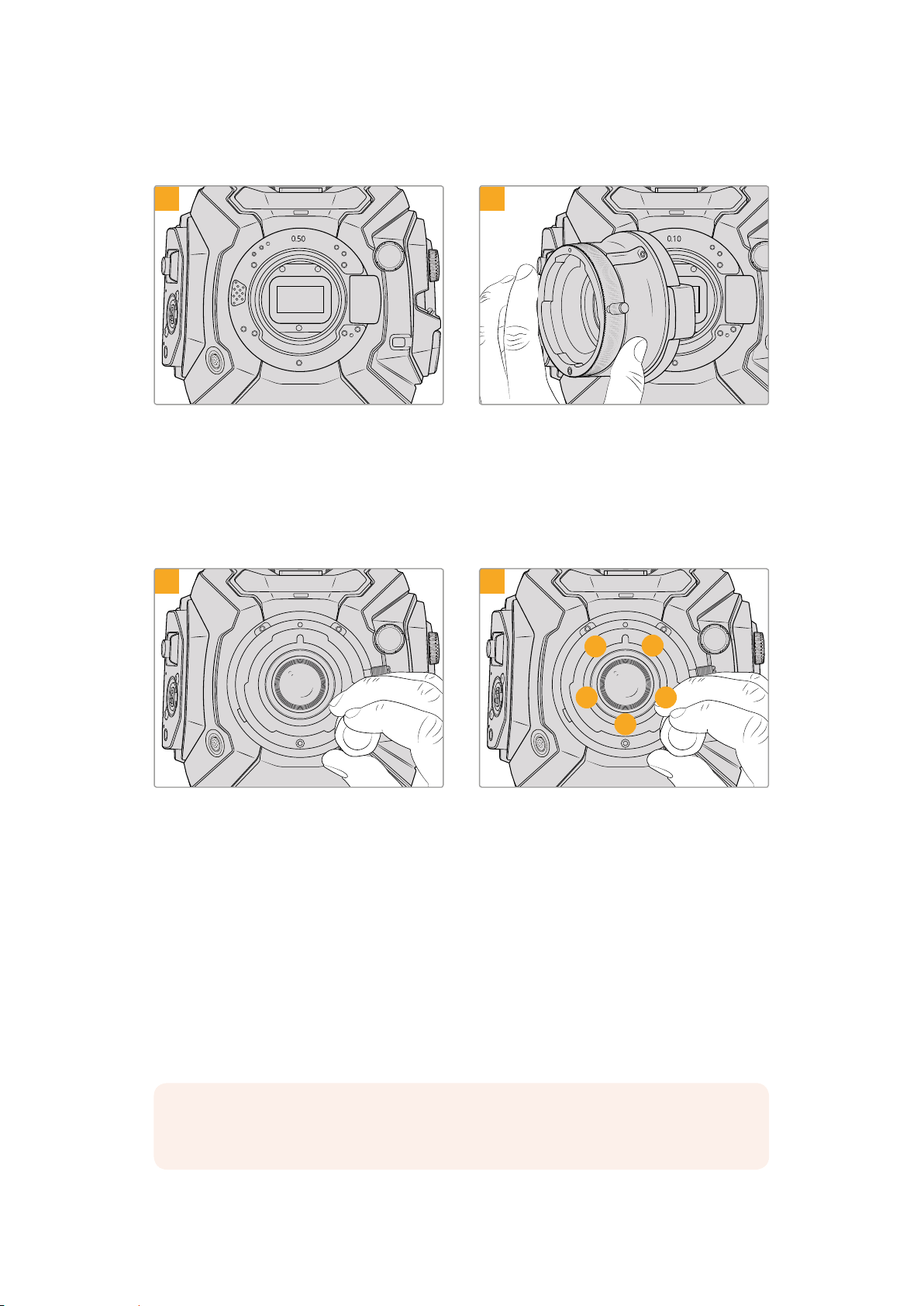 0.50

0.10