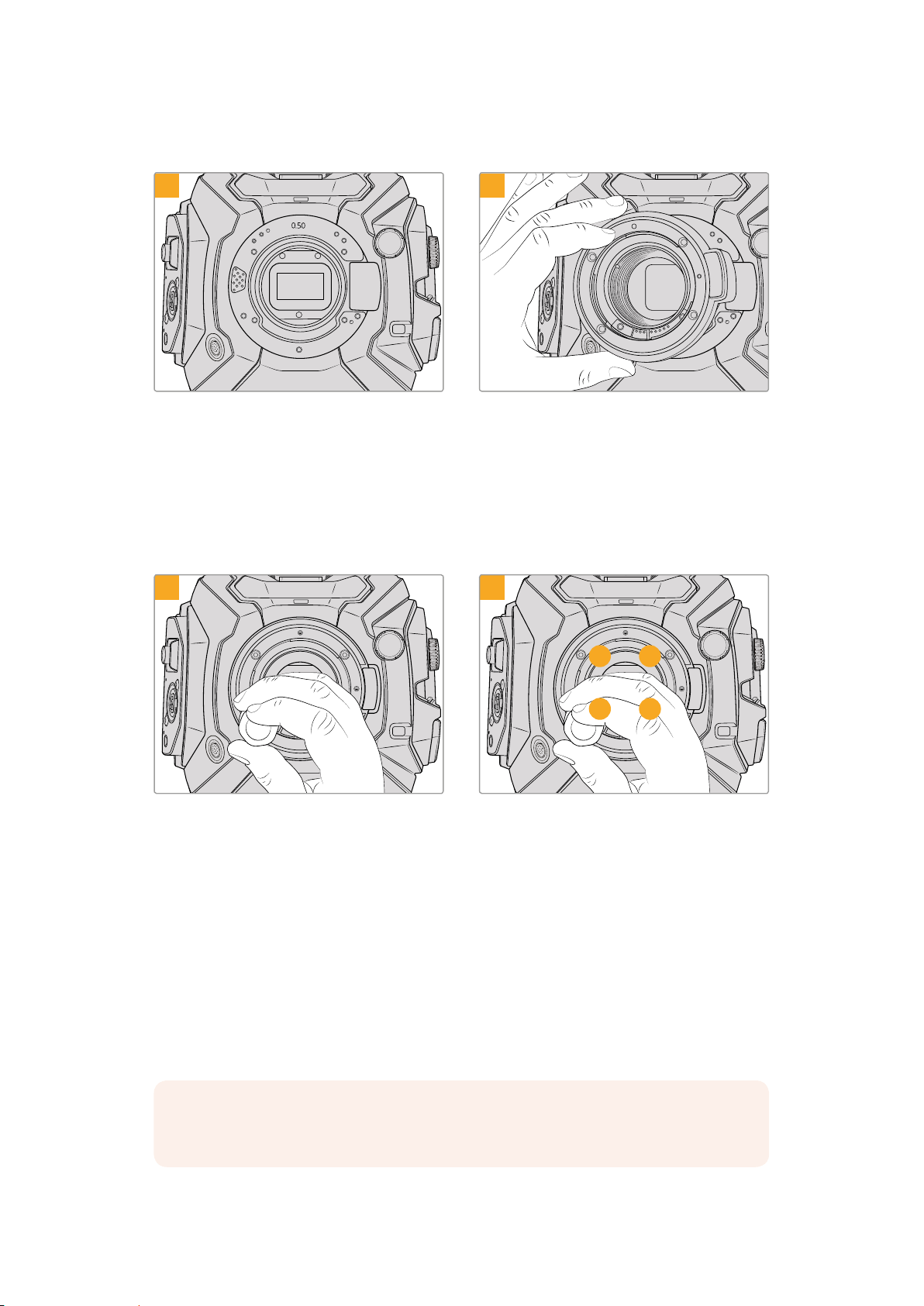 0.50