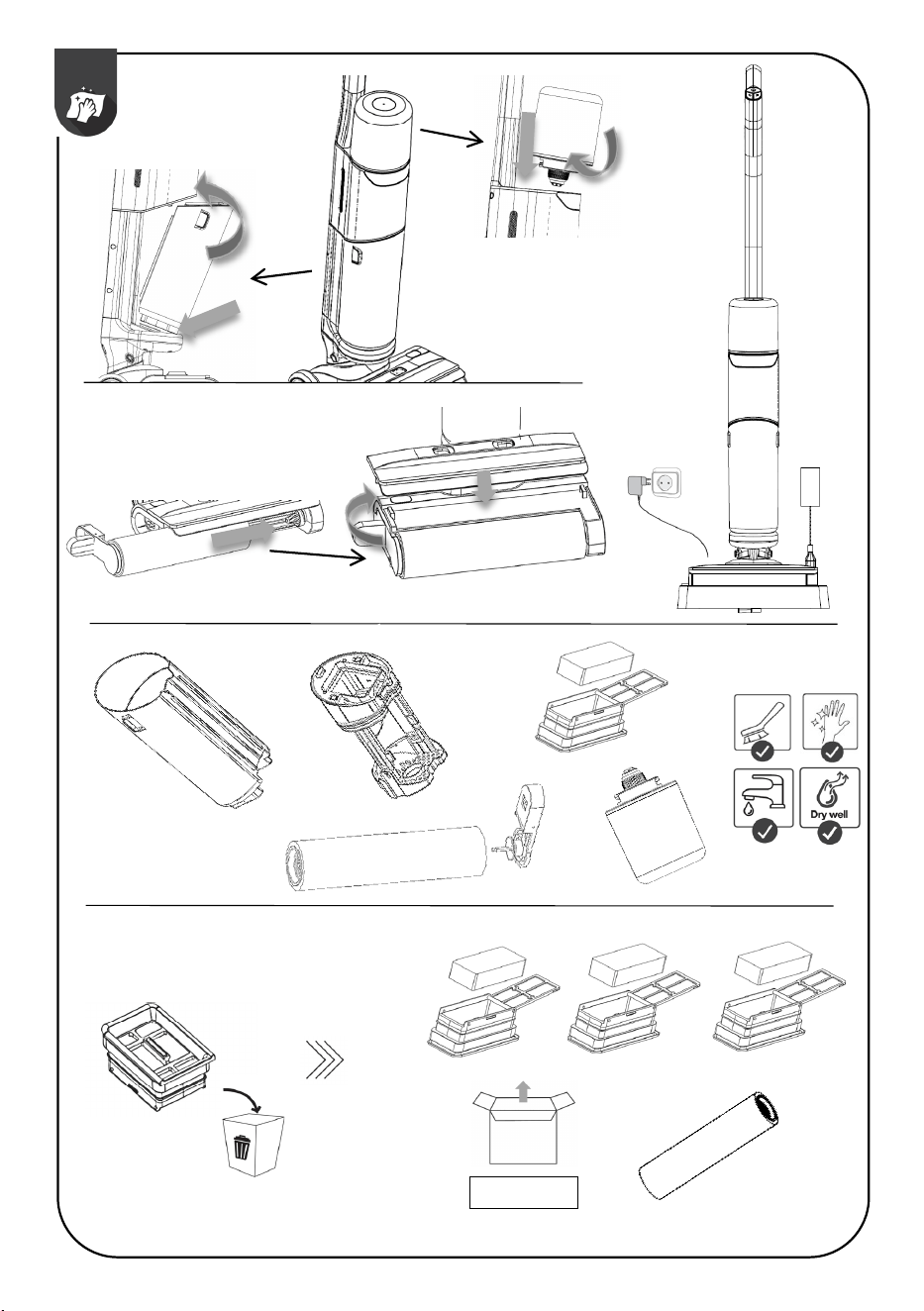 Dry well