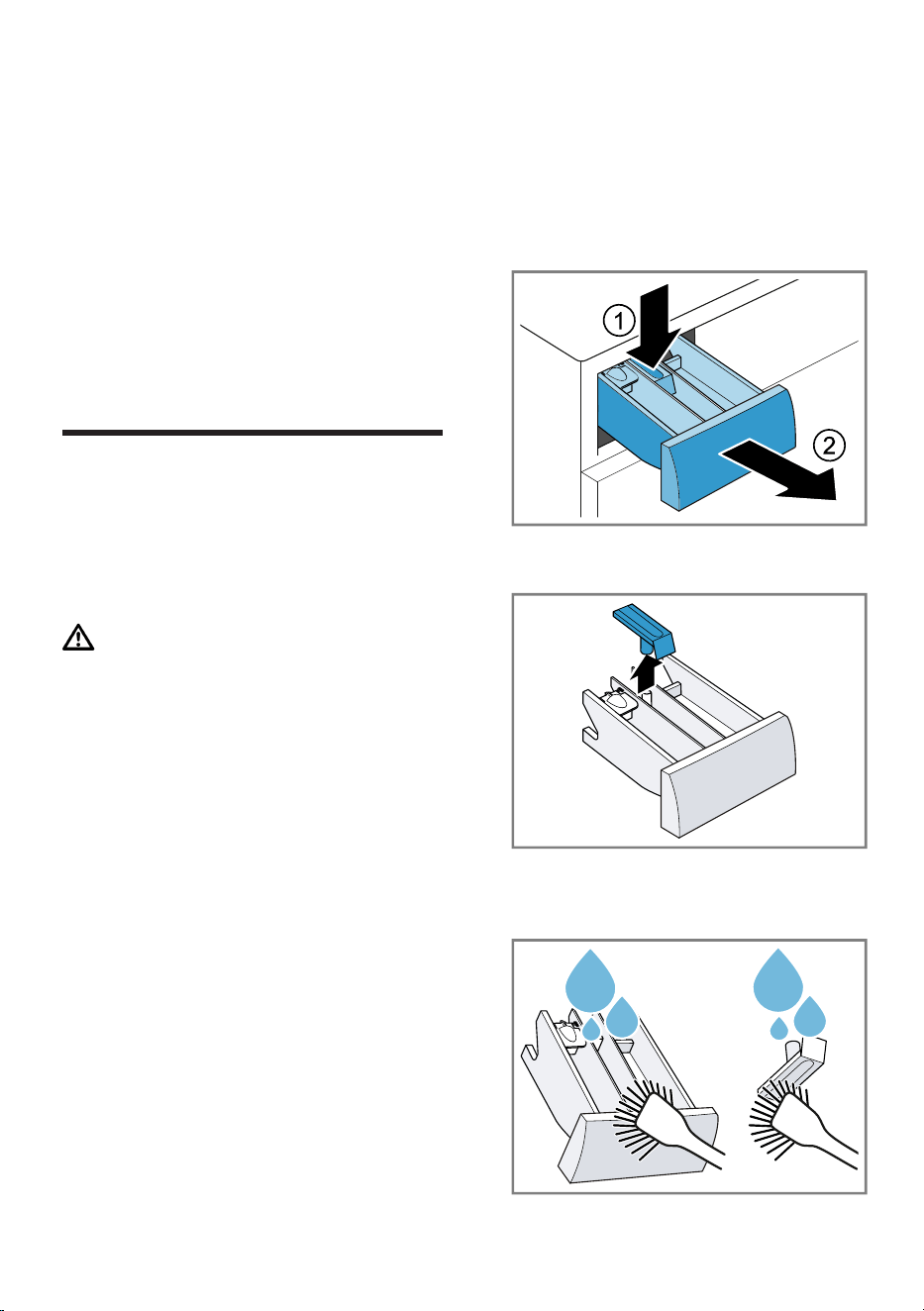 1

2