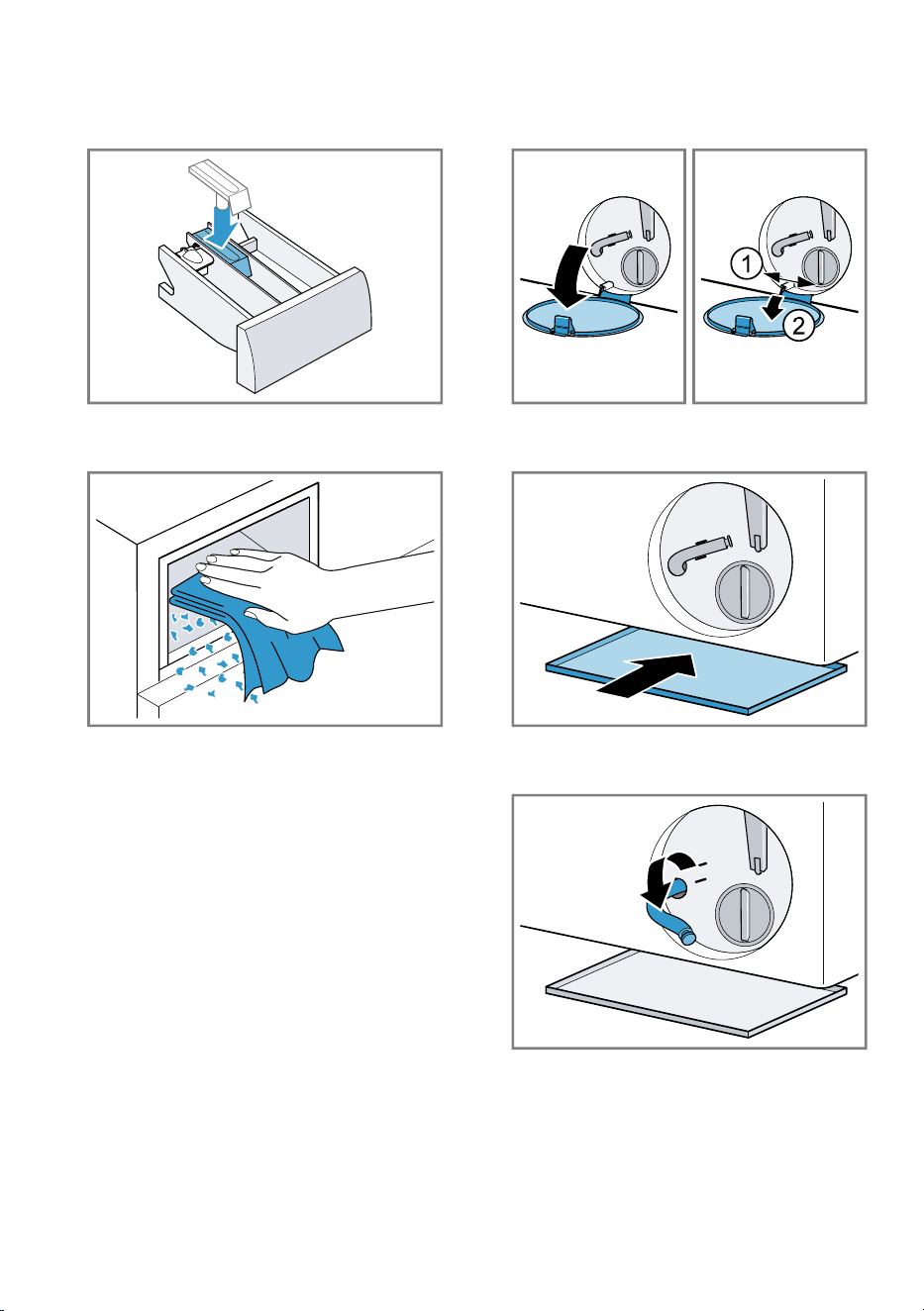 1
2