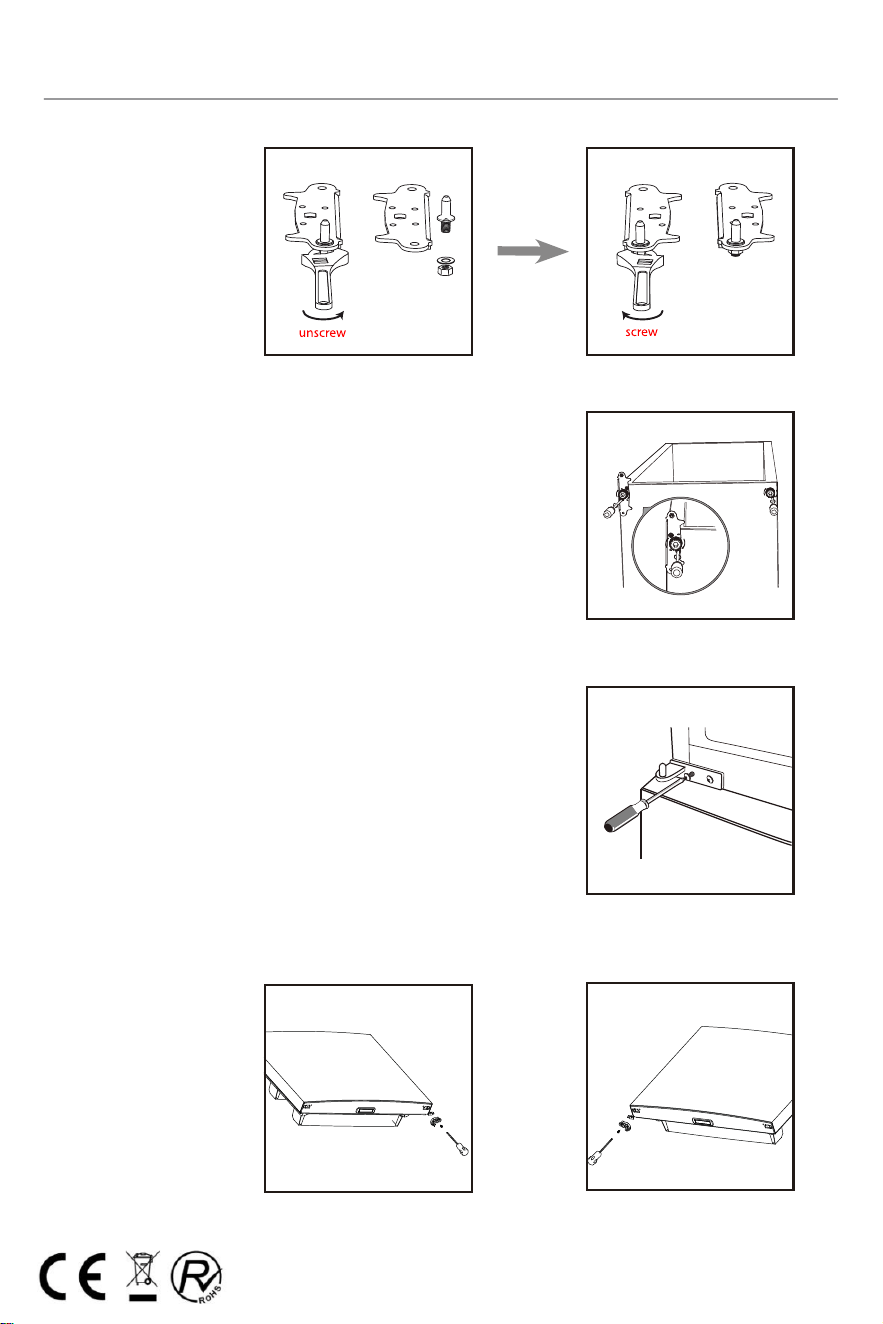 unscrew

screw

CE

RoHS