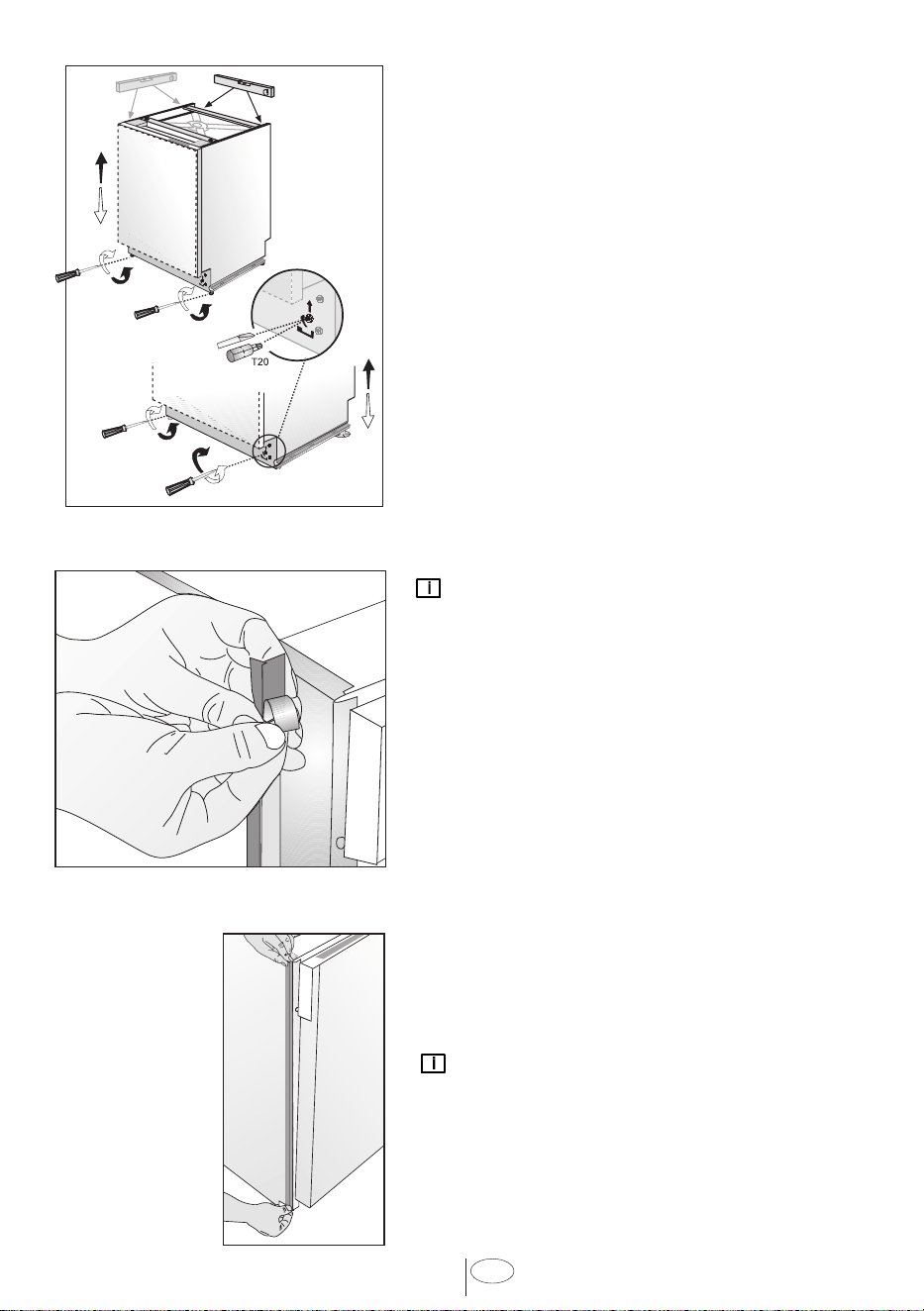 T20

i

i