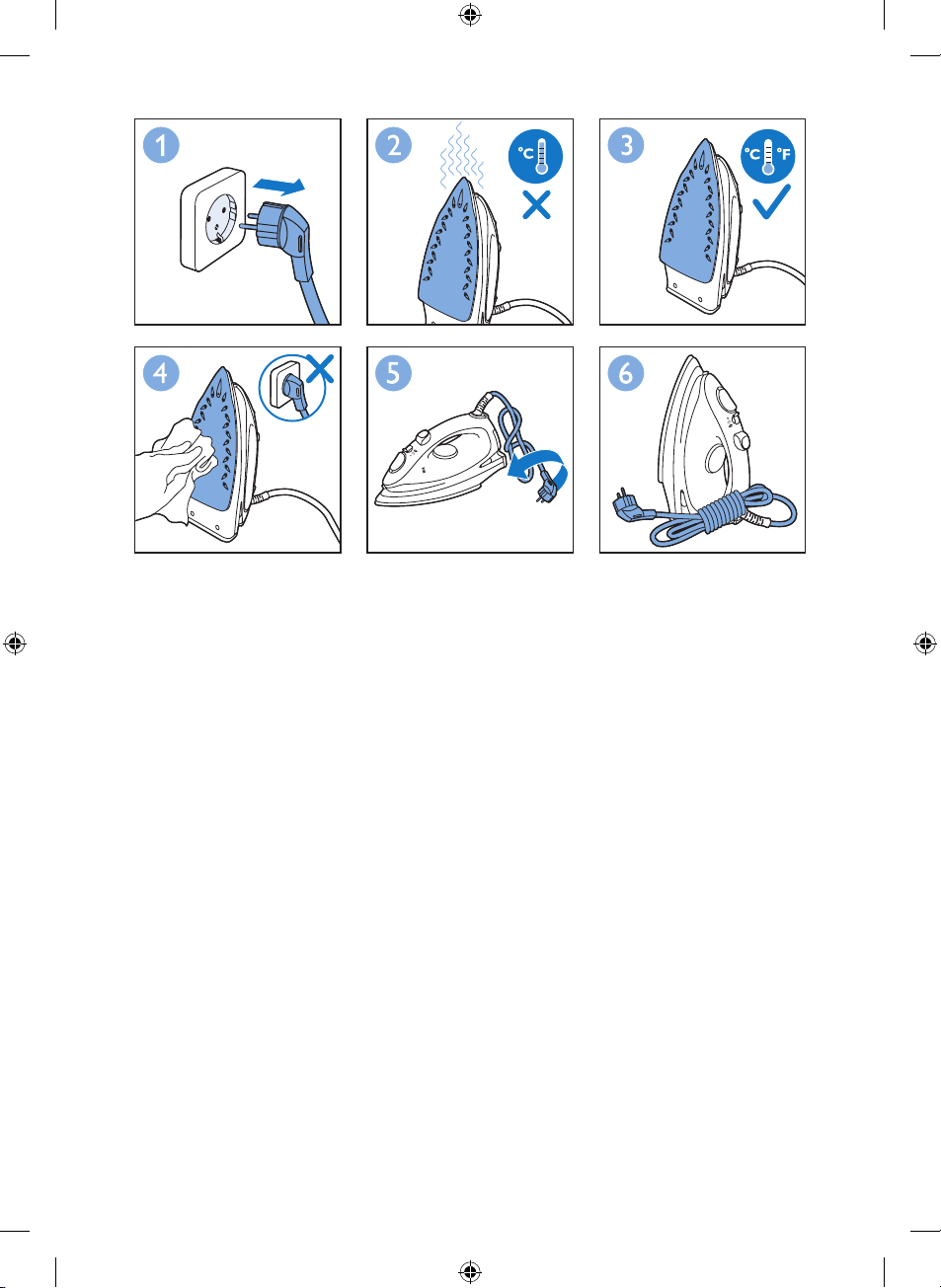 1

2

°C

3

°C °F

4

5

6