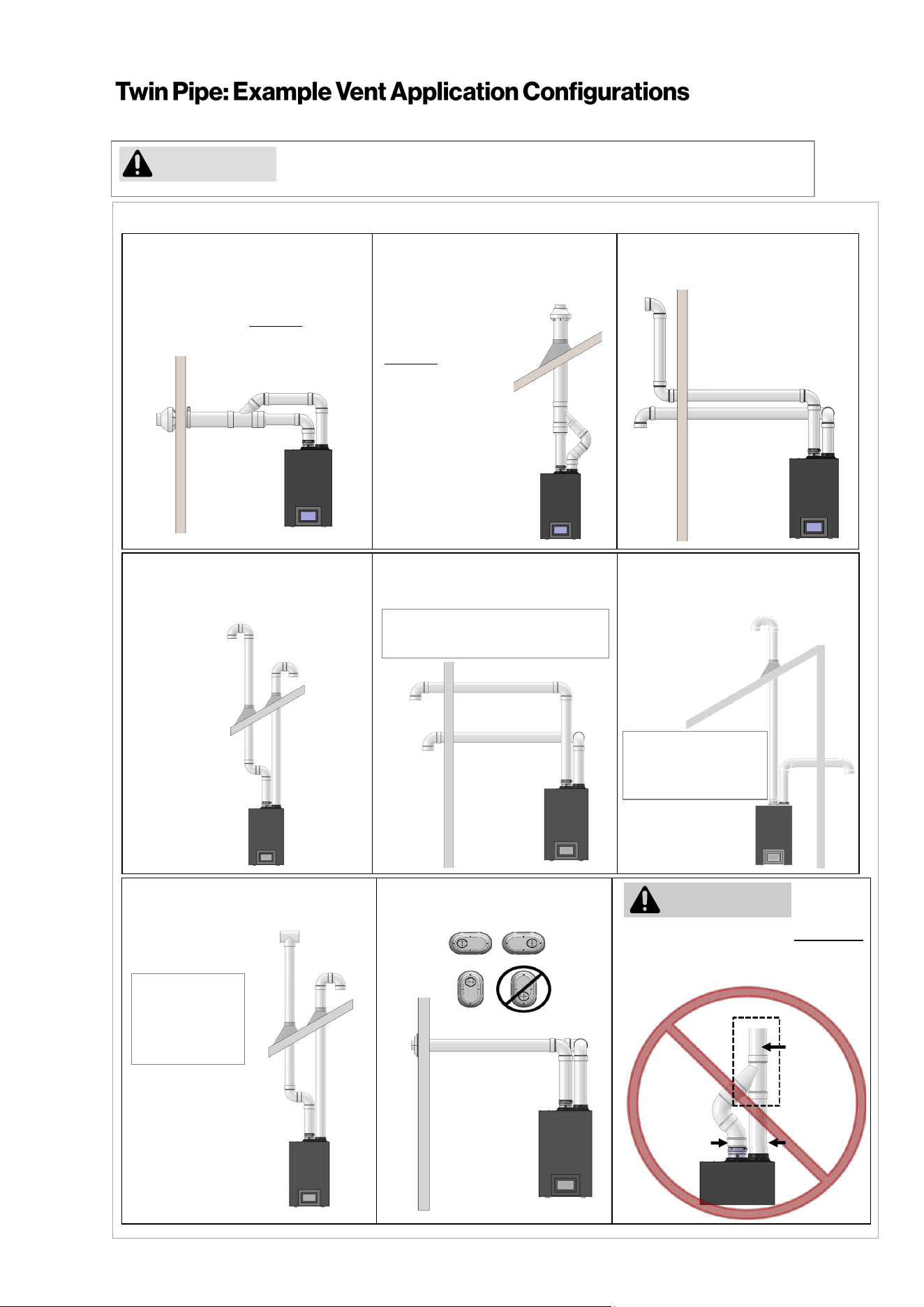 Twin Pipe: Example Vent Application Configurations