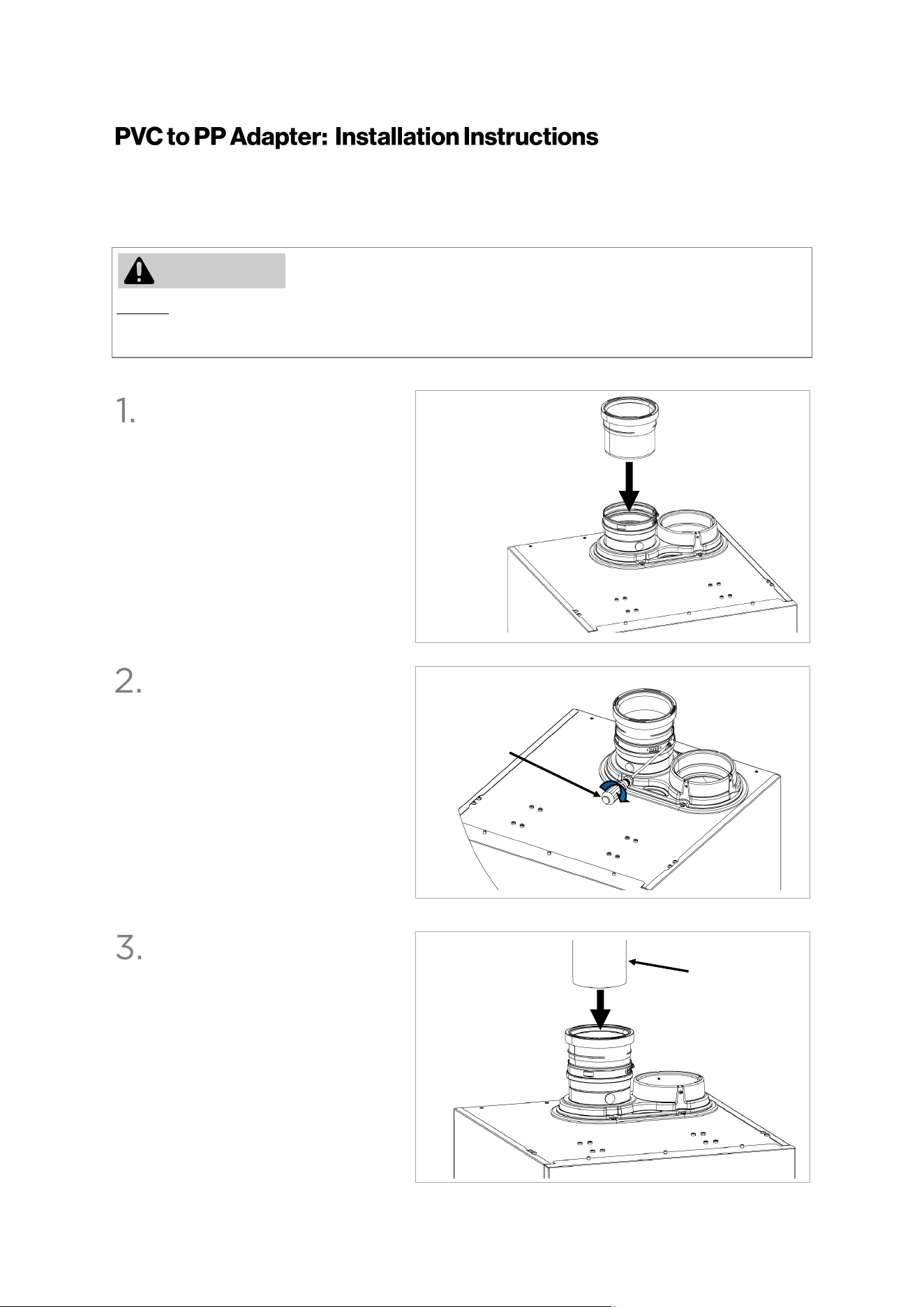 PVC to PP Adapter: Installation Instructions

1.

2.

3.