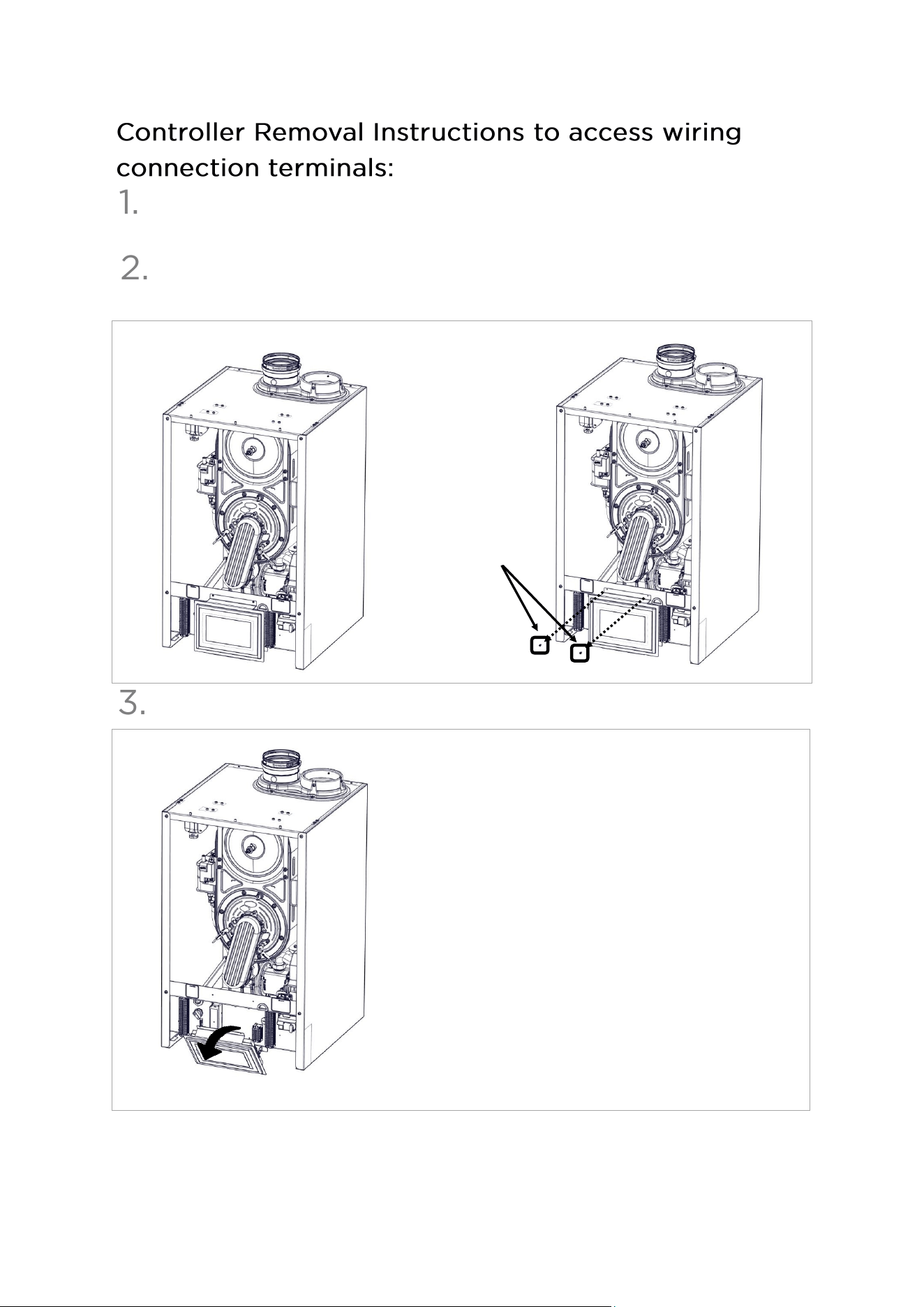 Controller Removal Instructions to access wiring connection terminals:

1.

2.

3.