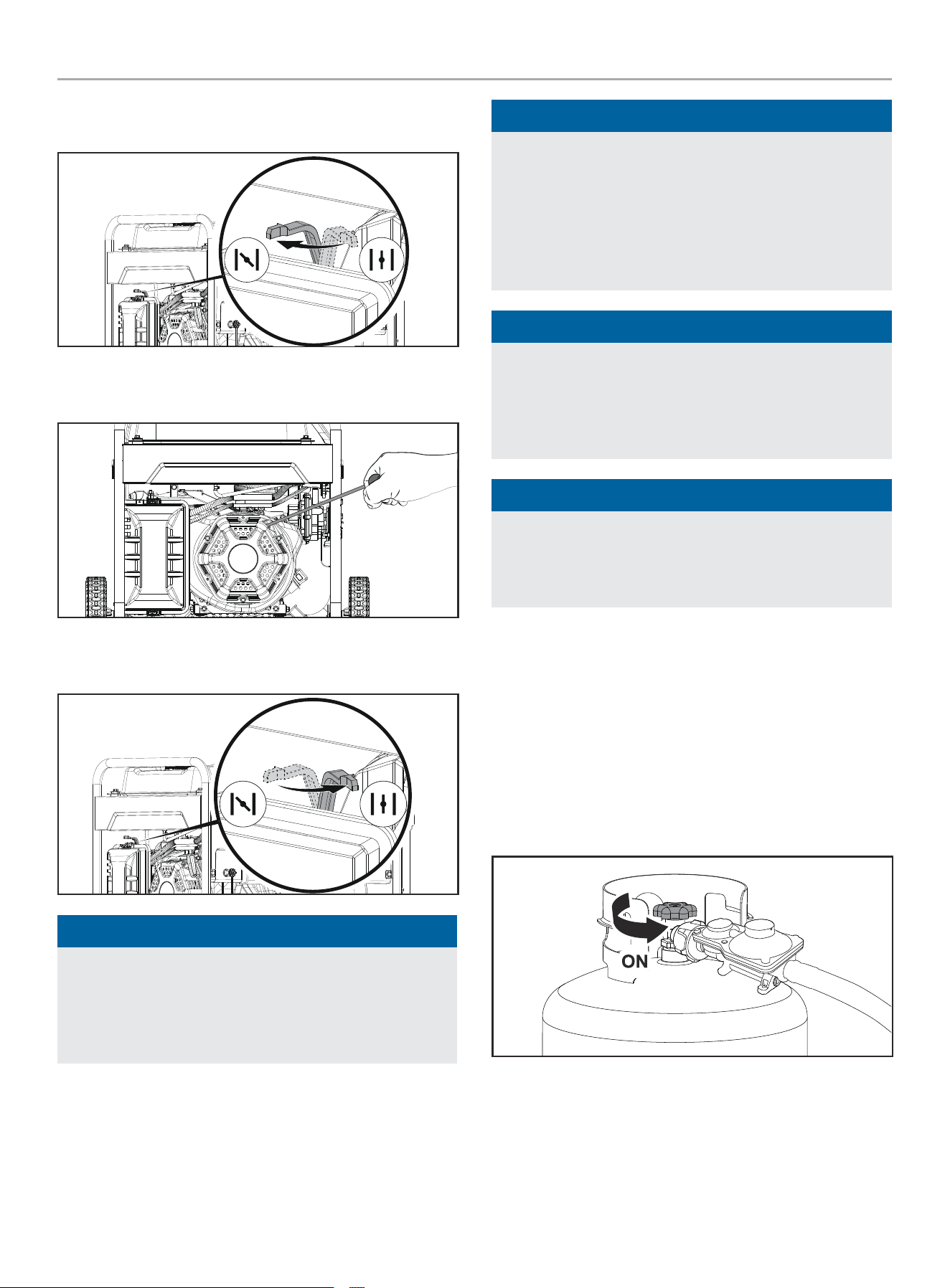 ON