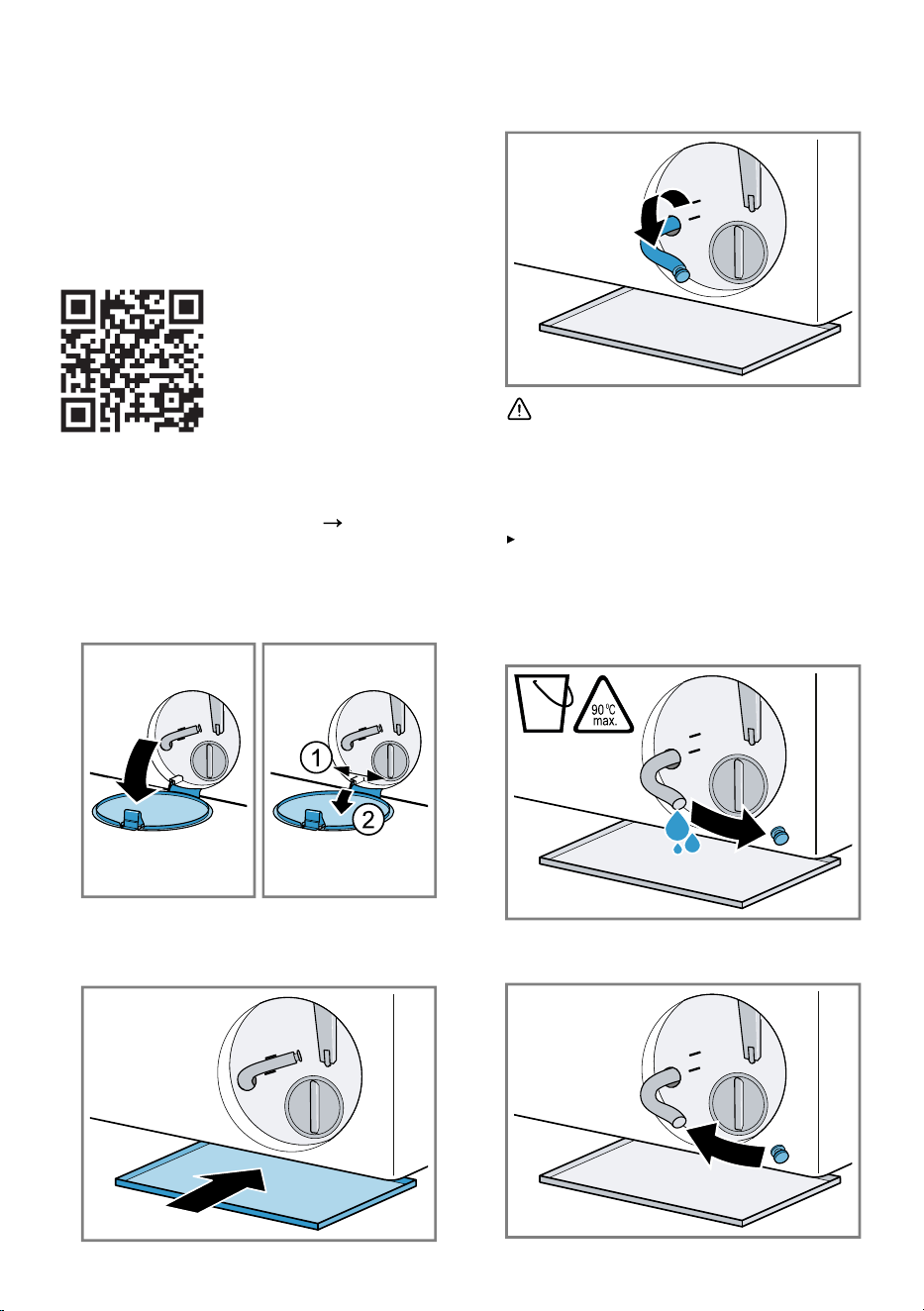 →

1
2

90 °C max.