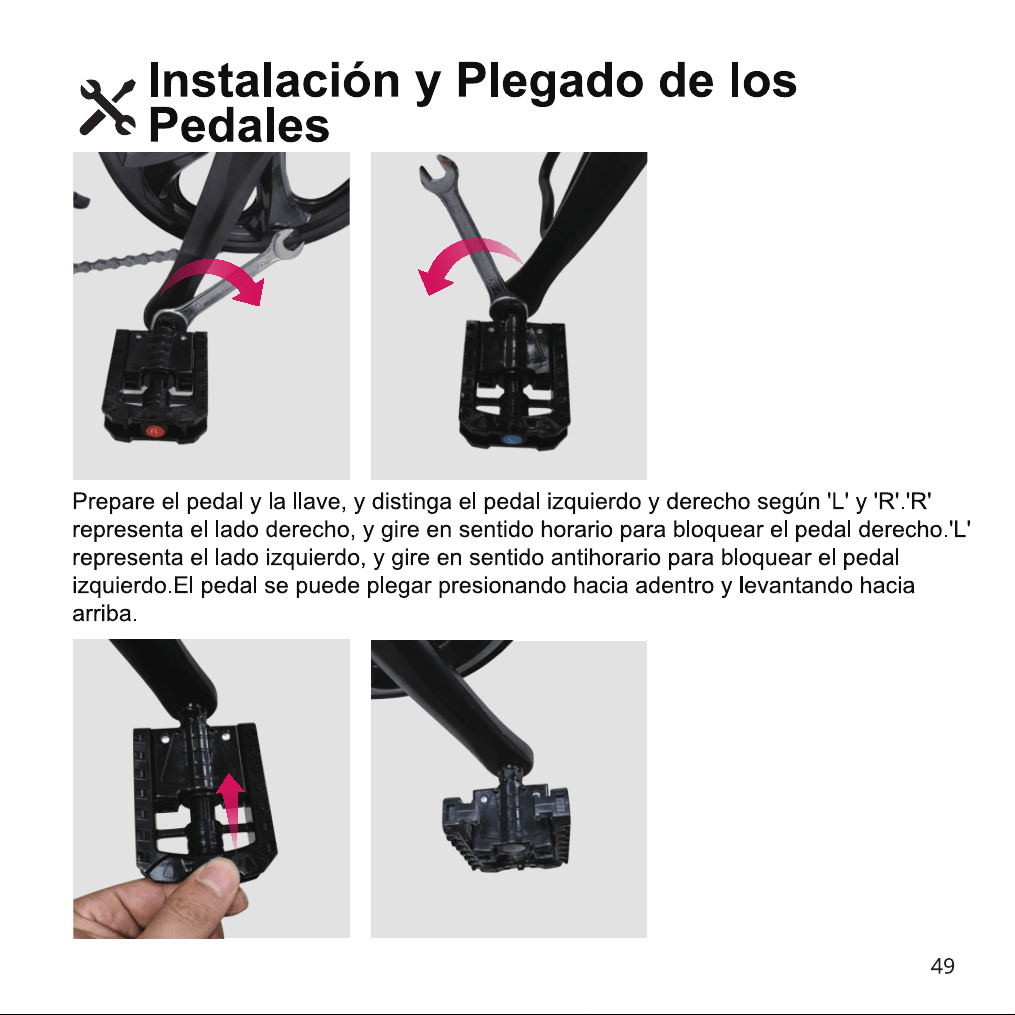 Instalación y Plegado de los Pedales

Prepare el pedal y la llave, y distinga el pedal izquierdo y derecho según 'L' y 'R'.'R' representa el lado derecho, y gire en sentido horario para bloquear el pedal derecho.'L' representa el lado izquierdo, y gire en sentido antihorario para bloquear el pedal izquierdo.El pedal se puede plegar presionando hacia adentro y levantando hacia arriba.

49