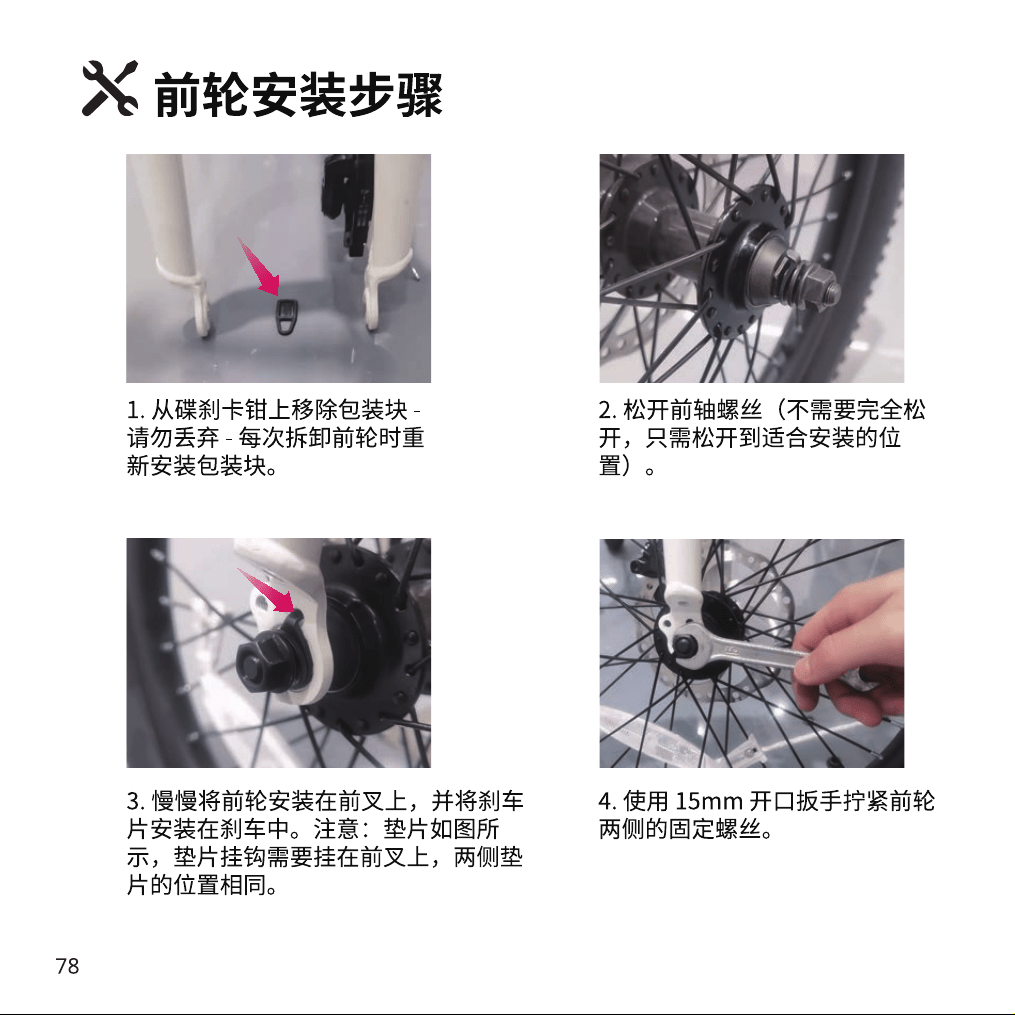 前轮安装步骤

1. 从碟刹卡钳上移除包装块 - 请勿丢弃 - 每次拆卸前轮时重新安装包装块。

2. 松开前轴螺丝（不需要完全松开，只需松开到适合安装的位置）。

3. 慢慢将前轮安装在前叉上，并将刹车片安装在刹车中。注意：垫片如图所示，垫片挂钩需要挂在前叉上，两侧垫片的位置相同。

4. 使用 15mm 开口扳手拧紧前轮两侧的固定螺丝。

78