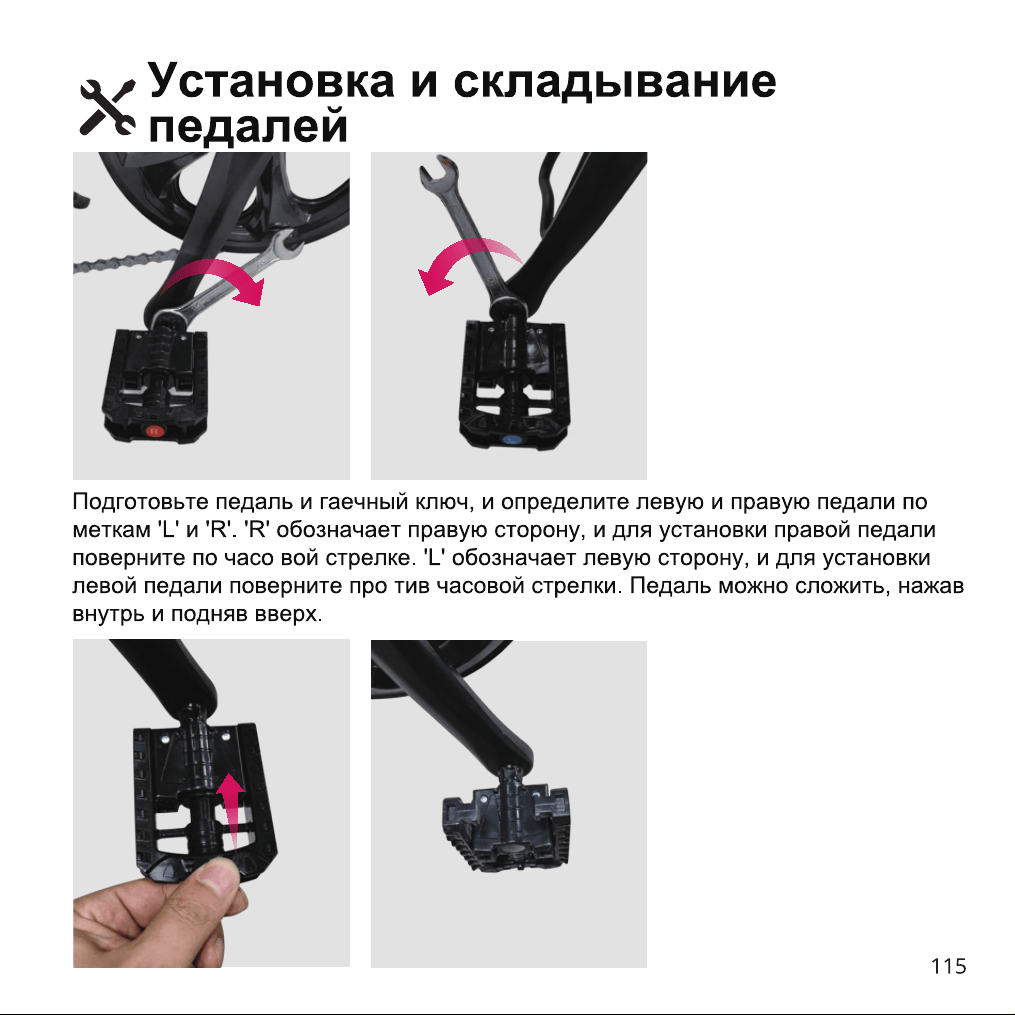 Установка и складывание педалей

Подготовьте педаль и гаечный ключ, и определите левую и правую педали по меткам 'L' и 'R'. 'R' обозначает правую сторону, и для установки правой педали поверните по часо вой стрелке. 'L' обозначает левую сторону, и для установки левой педали поверните про тив часовой стрелки. Педаль можно сложить, нажав внутрь и подняв вверх.

115