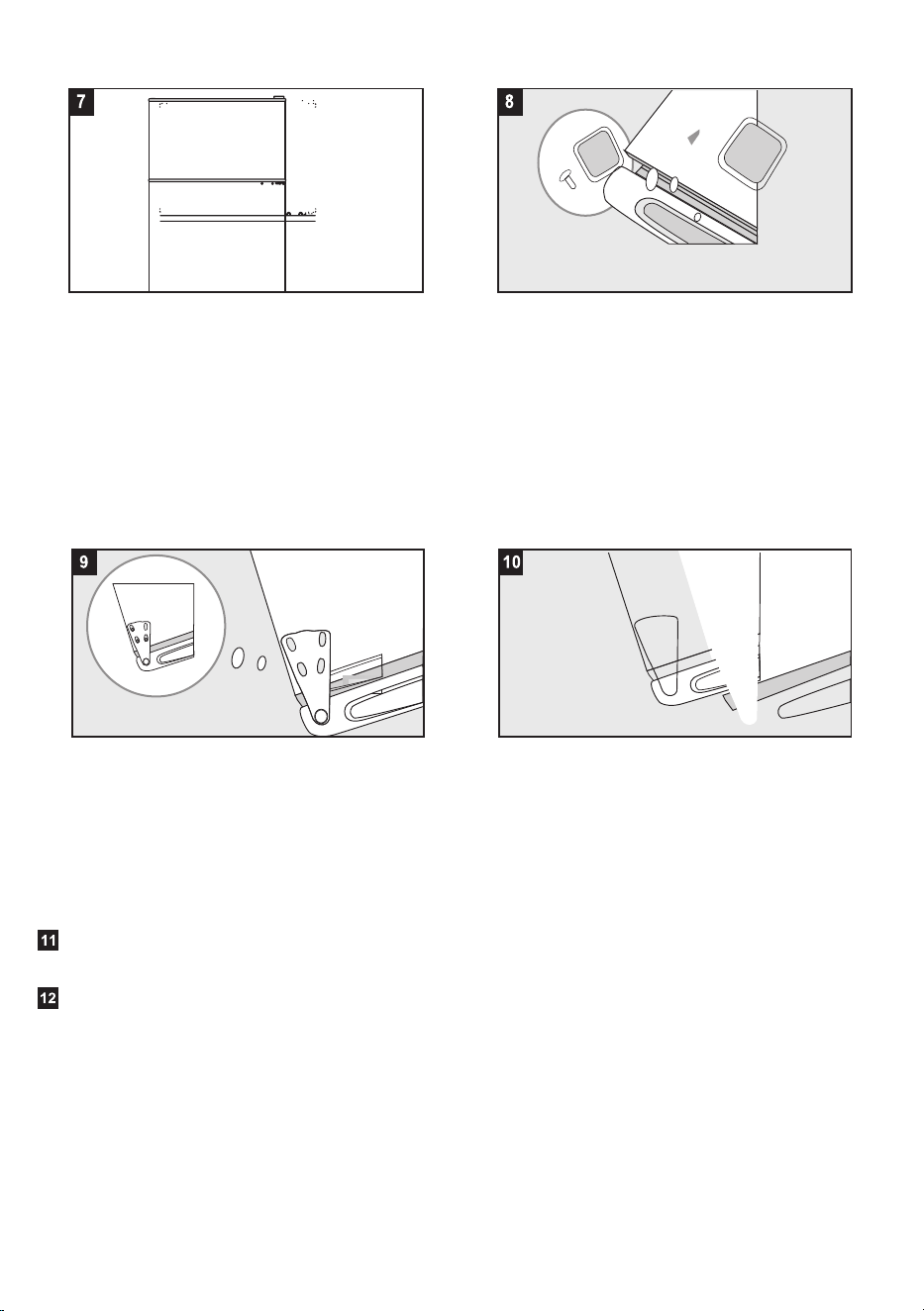 7

8

9

10

11

12