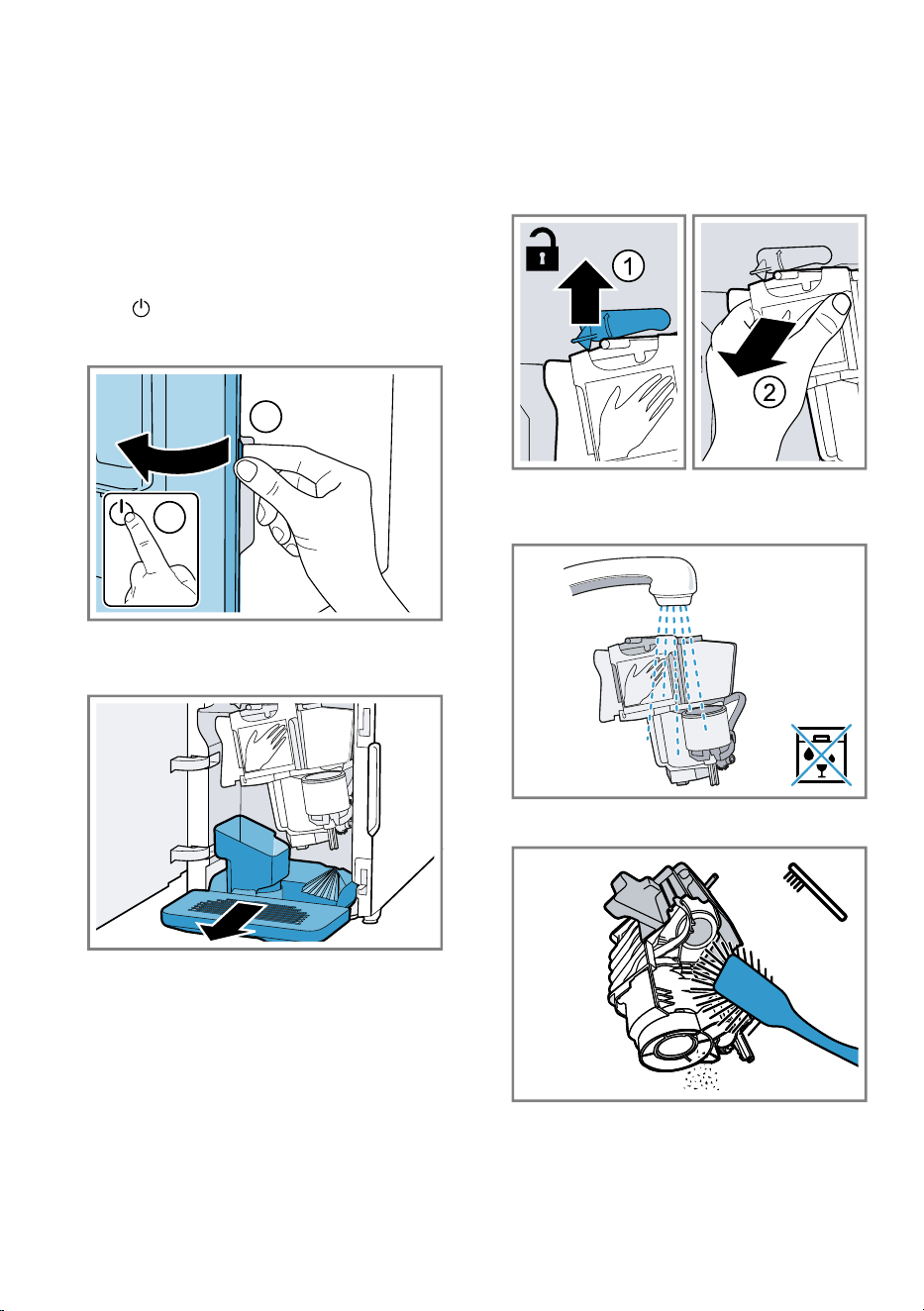 1

2