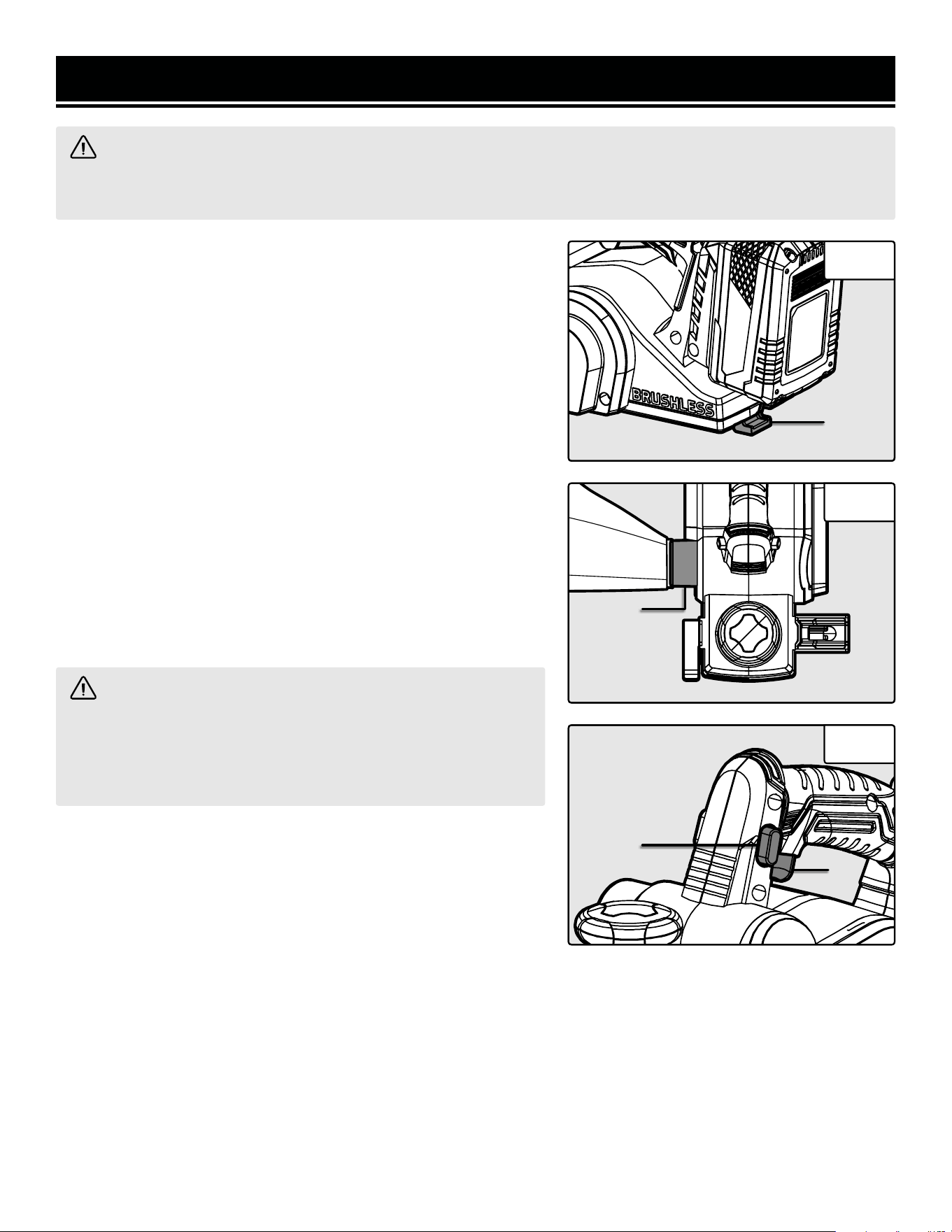 BRUSHLESS