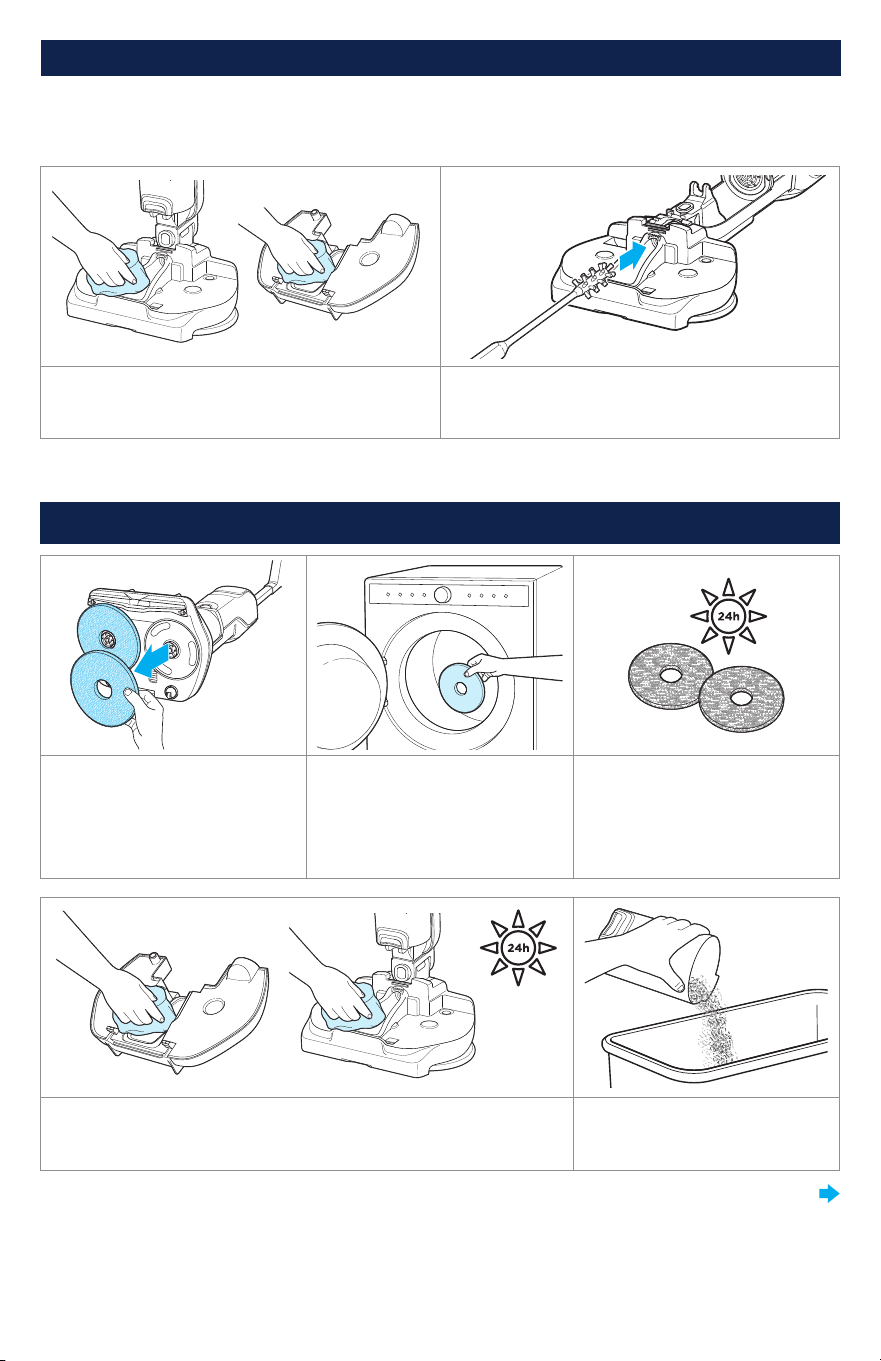 24h

24h