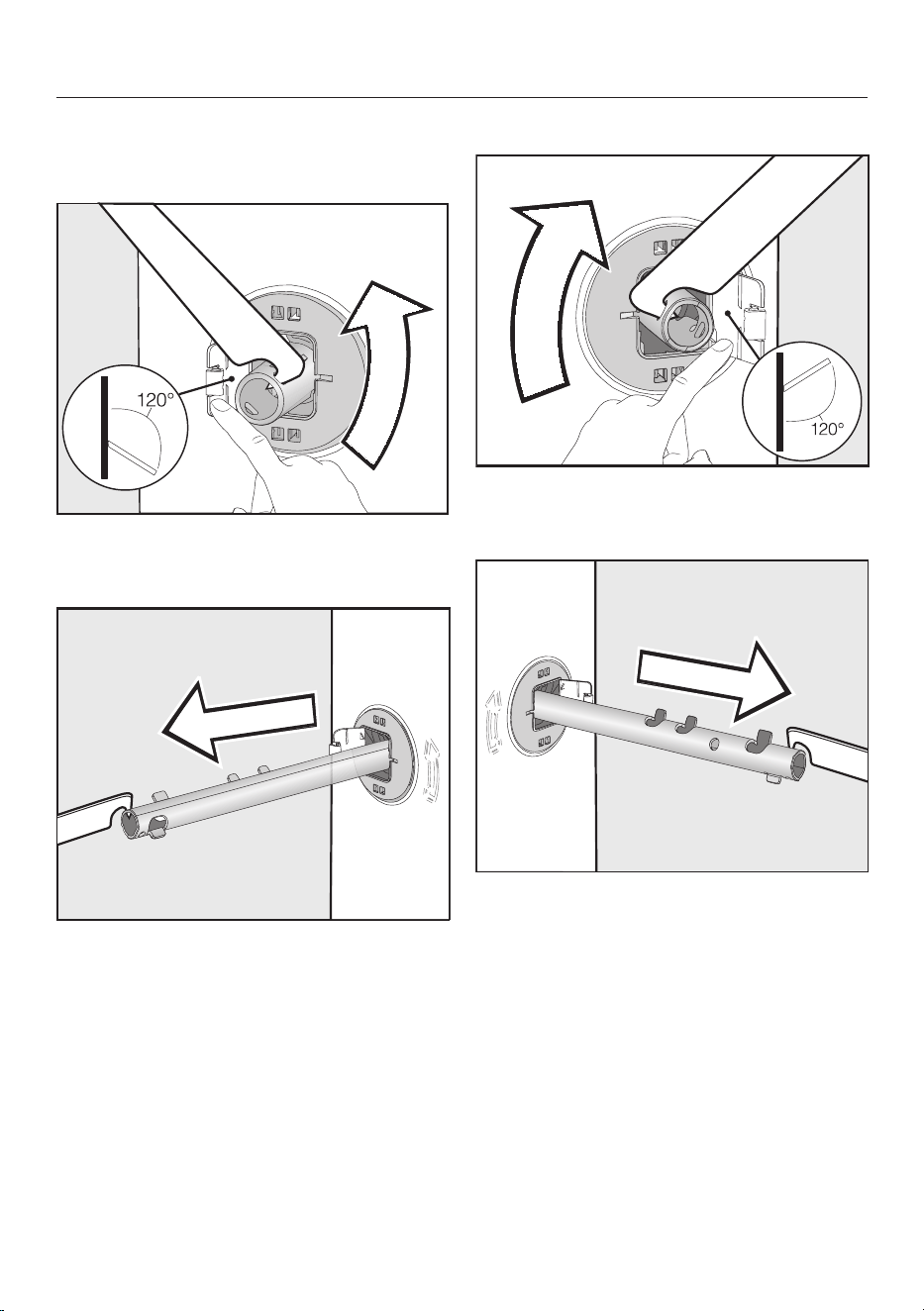 120°

120°