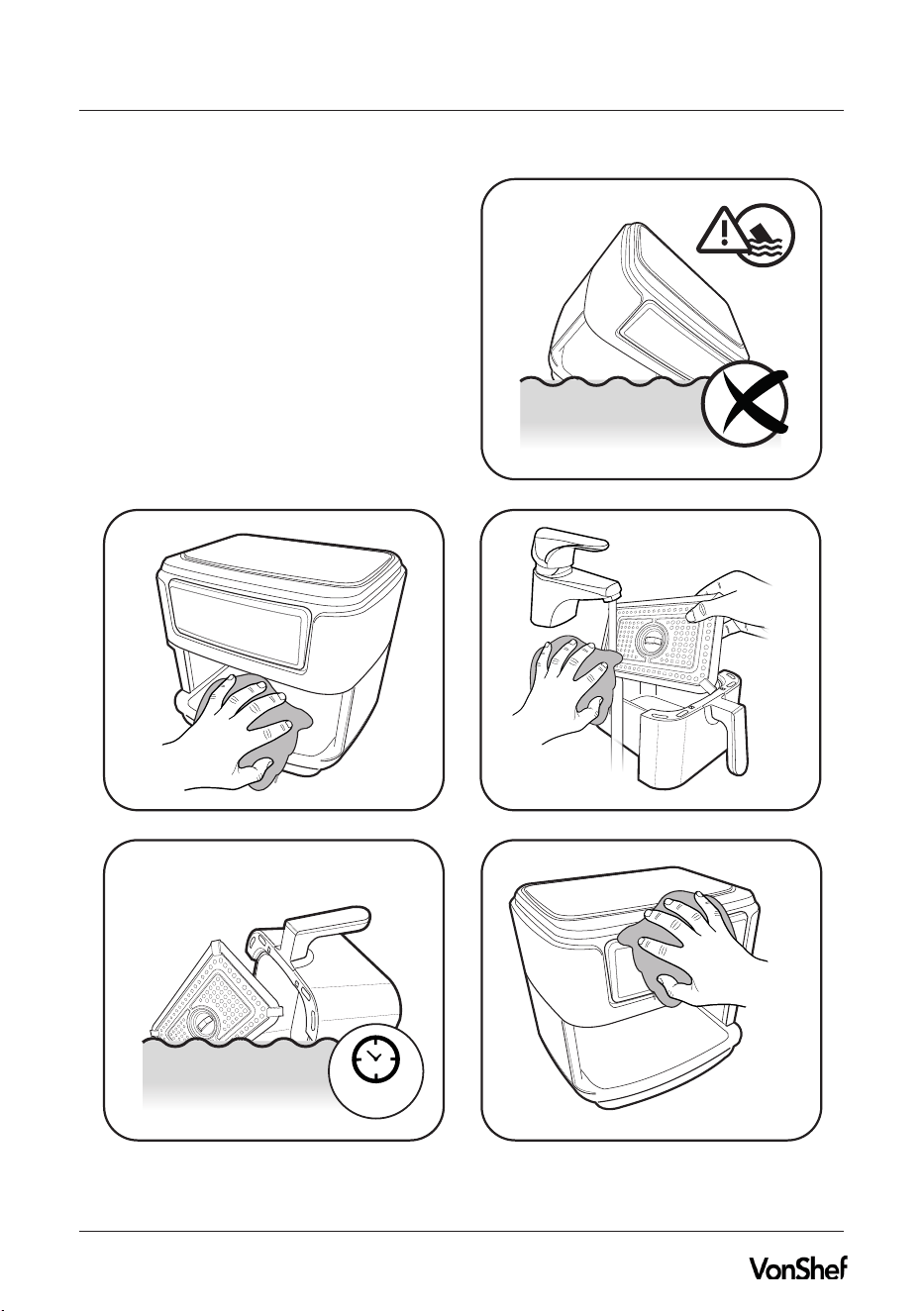 VonShef