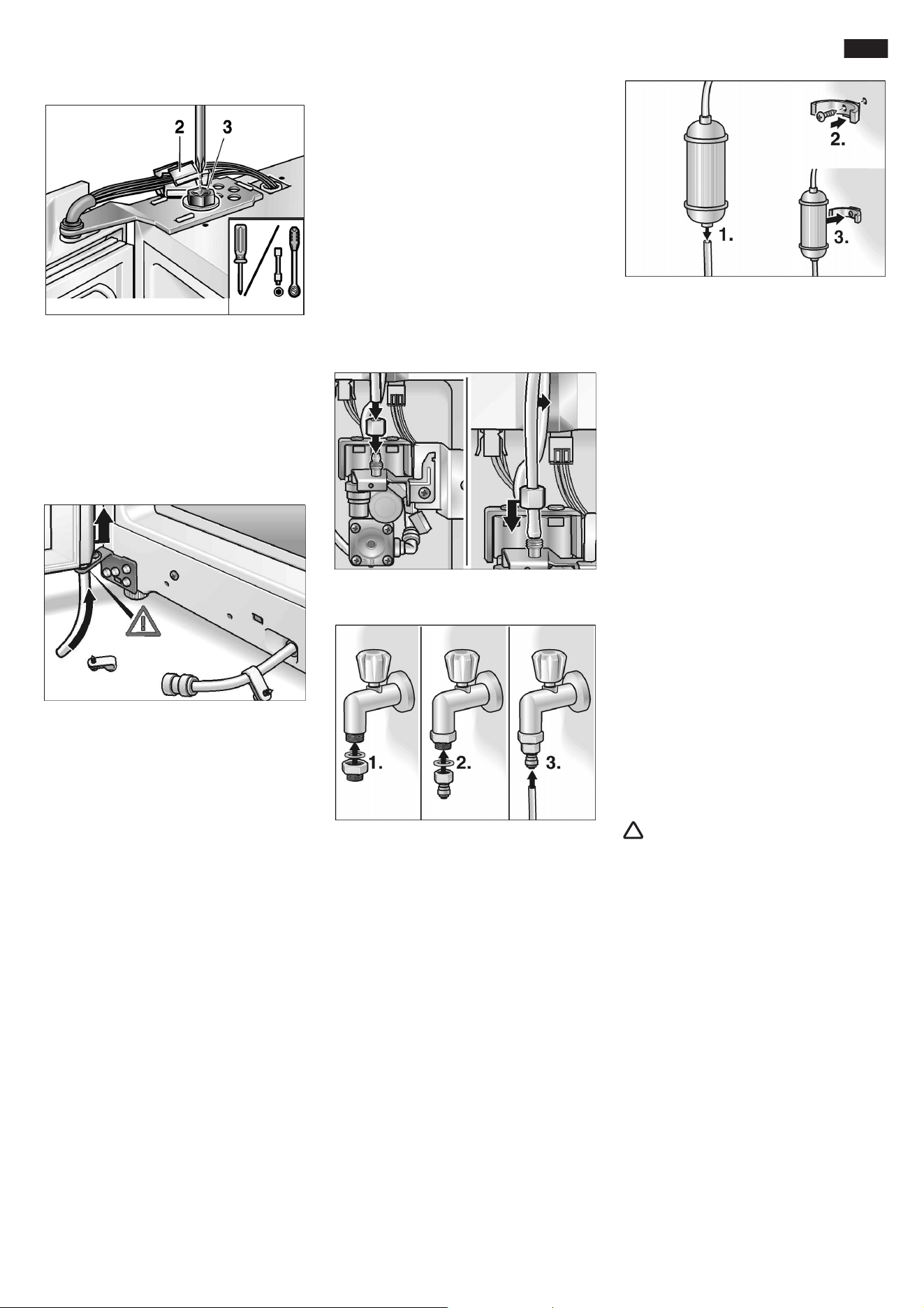 2
3

1.
2.
3.

1.
2.
3.