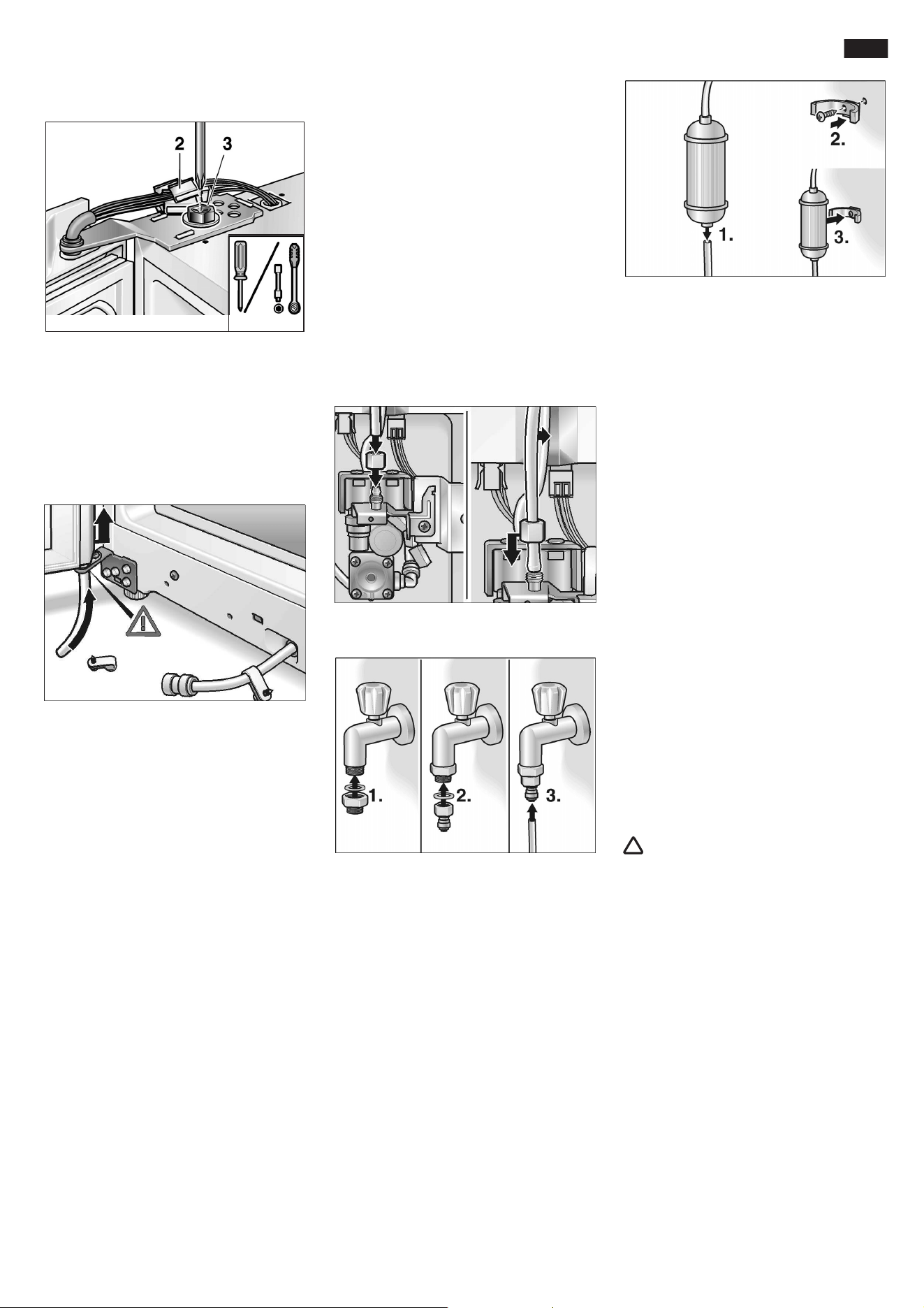 2 3

1. 2. 3.

1. 2. 3.