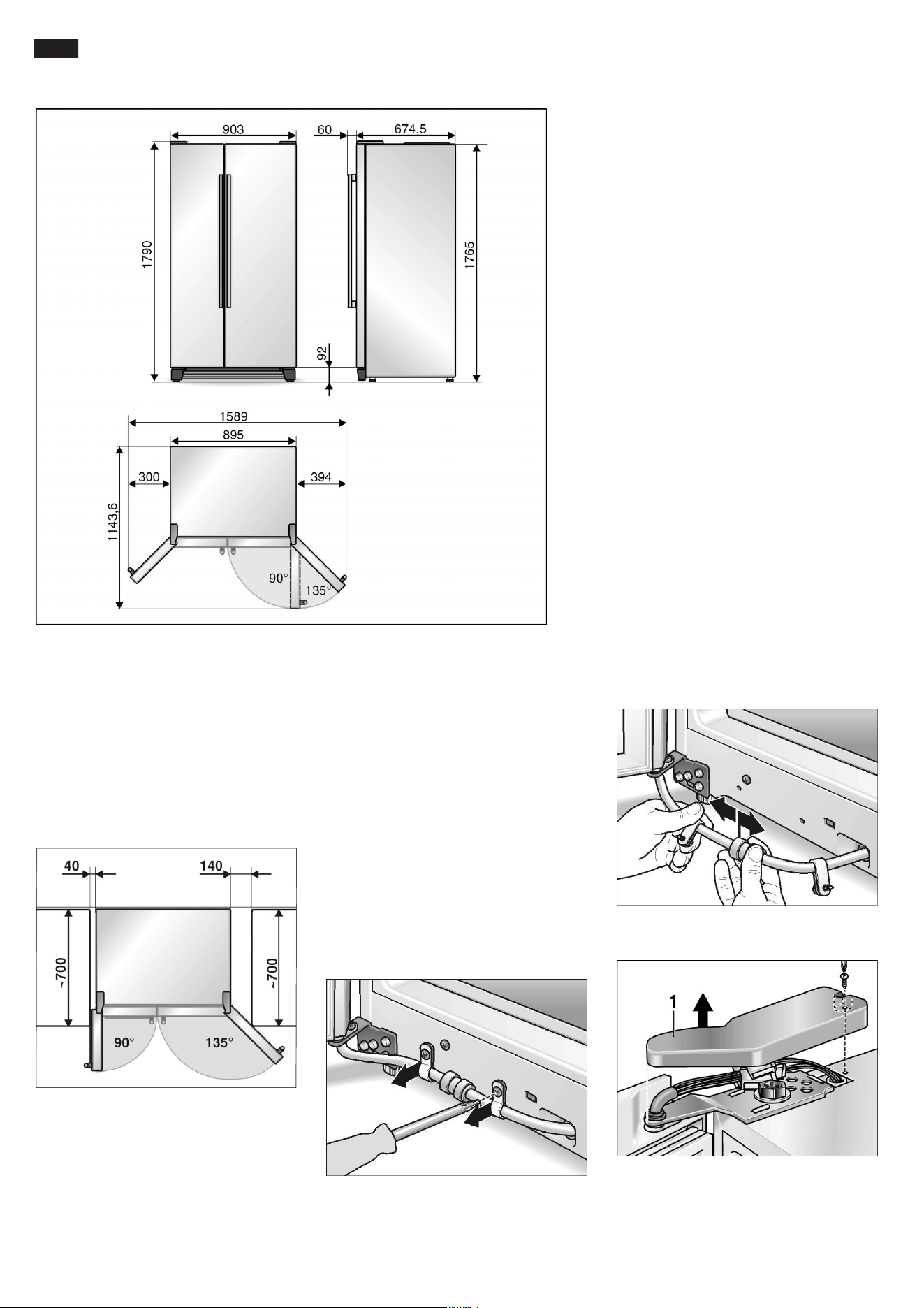 903
60
674,5
1790
1765
92
1589
895
300
394
1143,6
90°
135°

40
140
~700
~700
90°
135°

1