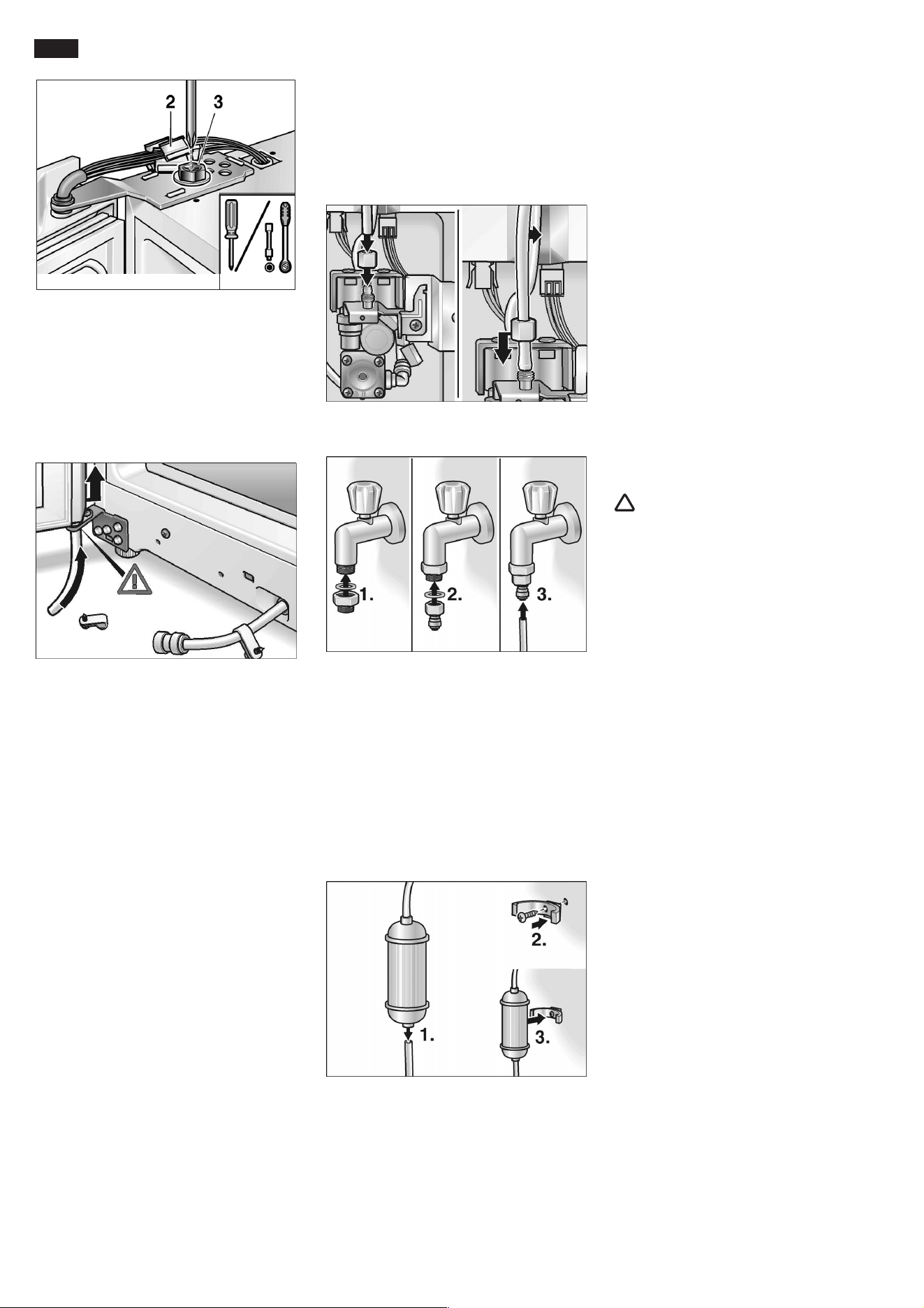 2 3

1. 2. 3.

1. 2. 3.