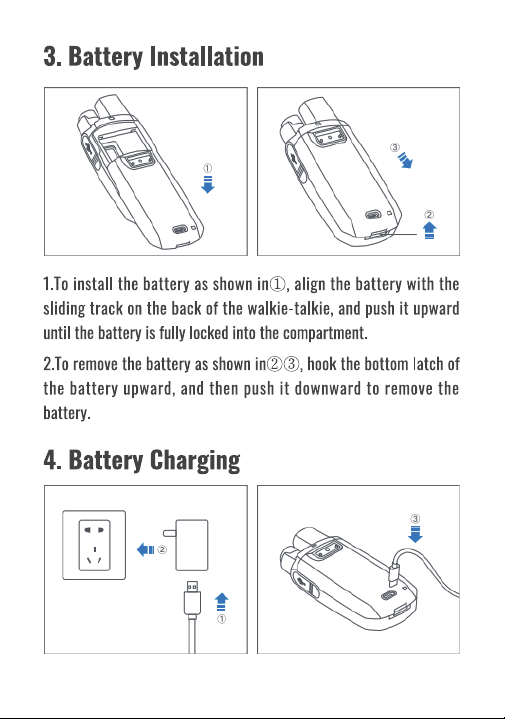 3. Battery Installation

①

③

②

1.To install the battery as shown in①, align the battery with the sliding track on the back of the walkie-talkie, and push it upward until the battery is fully locked into the compartment.

2.To remove the battery as shown in②③, hook the bottom latch of the battery upward, and then push it downward to remove the battery.

4. Battery Charging

②

①

③